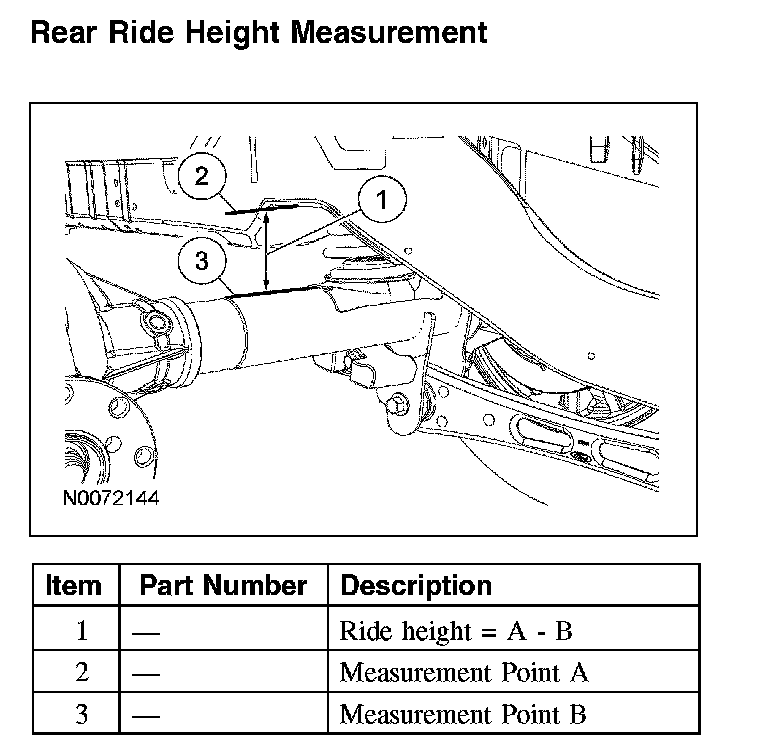 Rear Ride Height Measurement

2

1

3

N0072144

| Item | Part Number | Description |
|---|---|---|
| 1 | — | Ride height = A - B |
| 2 | — | Measurement Point A |
| 3 | — | Measurement Point B |