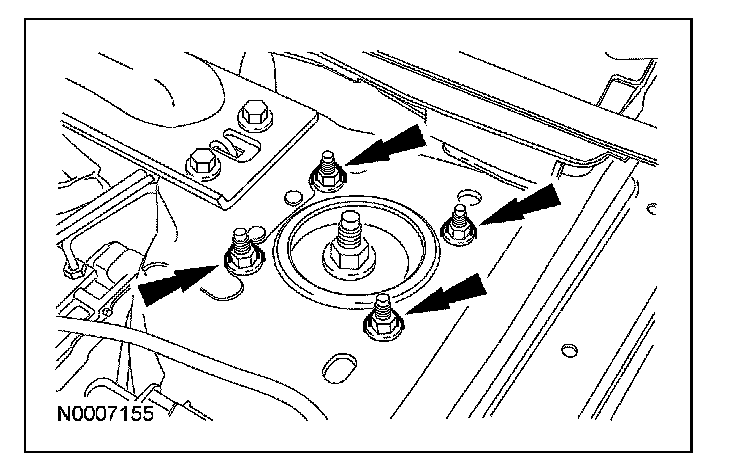 N0007155