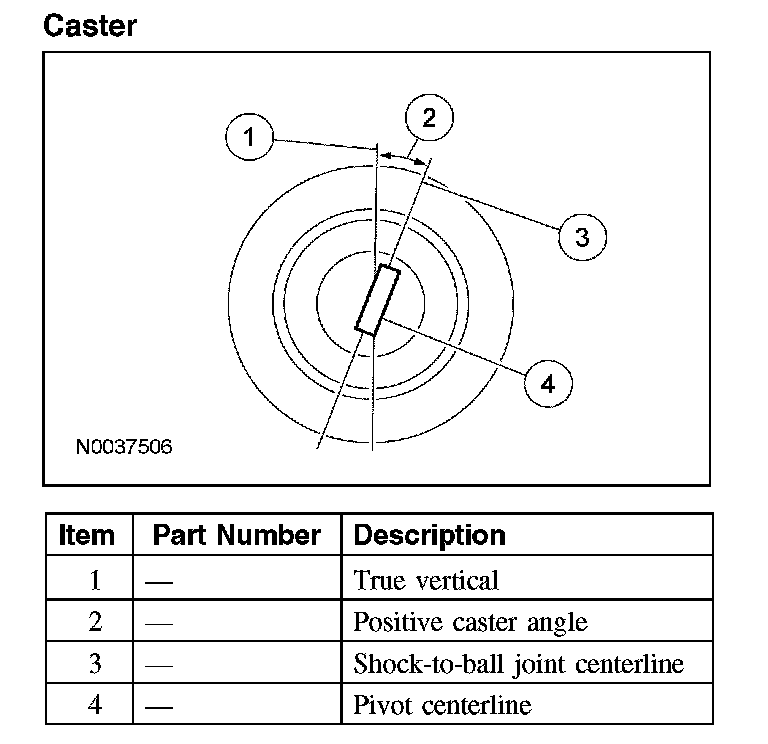 Caster

1
2
3
4

N0037506

| Item | Part Number | Description |
|---|---|---|
| 1 | — | True vertical |
| 2 | — | Positive caster angle |
| 3 | — | Shock-to-ball joint centerline |
| 4 | — | Pivot centerline |