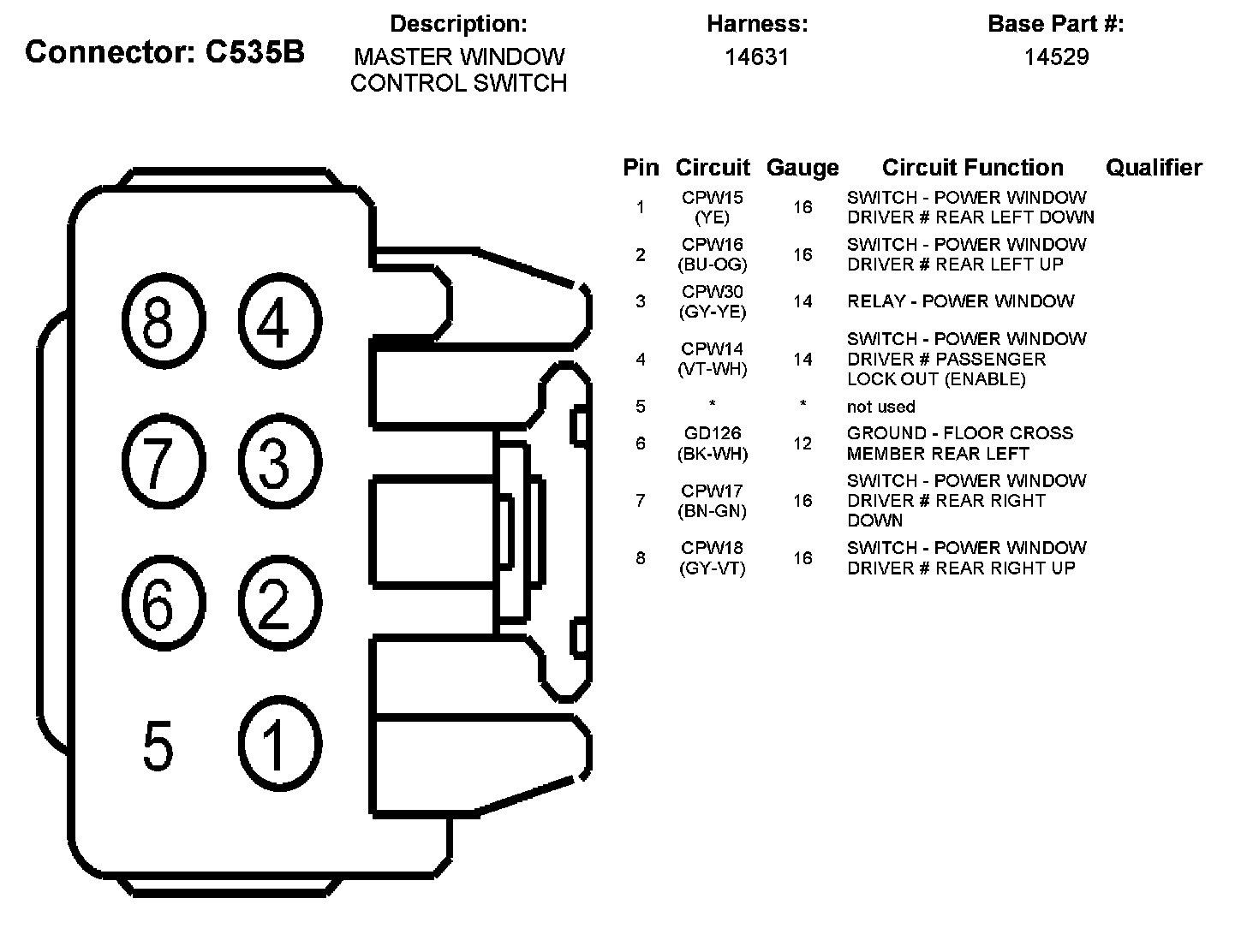 Connector: C535B

Description:
MASTER WINDOW CONTROL SWITCH

Harness:
14631

Base Part #:
14529

8 4
7 3
6 2
5 1

| Pin | Circuit | Gauge | Circuit Function | Qualifier |
|---|---|---|---|---|
| 1 | CPW15 (YE) | 16 | SWITCH - POWER WINDOW DRIVER # REAR LEFT DOWN | |
| 2 | CPW16 (BU-OG) | 16 | SWITCH - POWER WINDOW DRIVER # REAR LEFT UP | |
| 3 | CPW30 (GY-YE) | 14 | RELAY - POWER WINDOW | |
| 4 | CPW14 (VT-WH) | 14 | SWITCH - POWER WINDOW DRIVER # PASSENGER LOCK OUT (ENABLE) | |
| 5 | * | * | not used | |
| 6 | GD126 (BK-WH) | 12 | GROUND - FLOOR CROSS MEMBER REAR LEFT | |
| 7 | CPW17 (BN-GN) | 16 | SWITCH - POWER WINDOW DRIVER # REAR RIGHT DOWN | |
| 8 | CPW18 (GY-VT) | 16 | SWITCH - POWER WINDOW DRIVER # REAR RIGHT UP | |