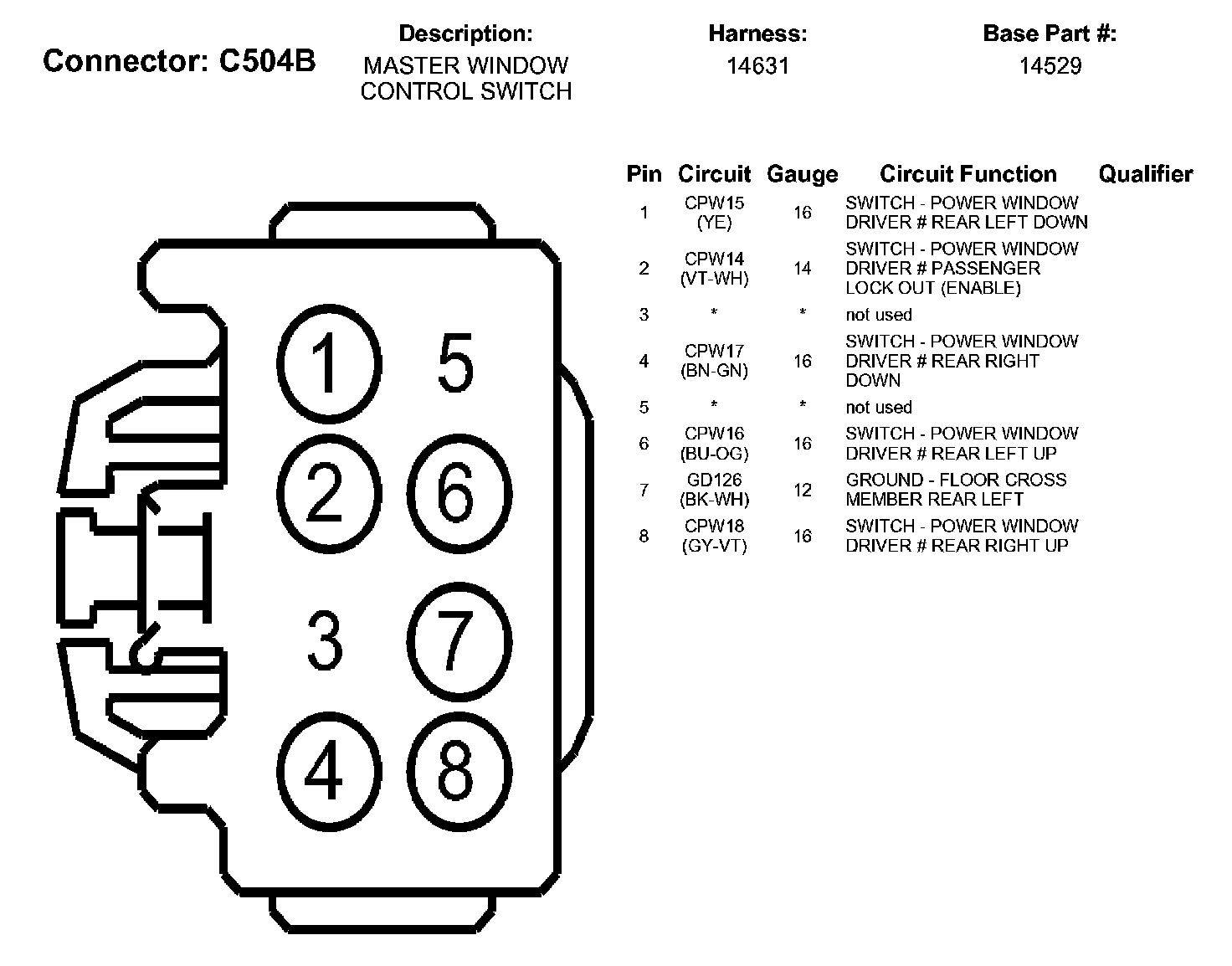 Connector: C504B

Description:
MASTER WINDOW CONTROL SWITCH

Harness:
14631

Base Part #:
14529

1 5
2 6
3 7
4 8

| Pin | Circuit | Gauge | Circuit Function | Qualifier |
|---|---|---|---|---|
| 1 | CPW15 (YE) | 16 | SWITCH - POWER WINDOW DRIVER # REAR LEFT DOWN | |
| 2 | CPW14 (VT-WH) | 14 | SWITCH - POWER WINDOW DRIVER # PASSENGER LOCK OUT (ENABLE) | |
| 3 | * | * | not used | |
| 4 | CPW17 (BN-GN) | 16 | SWITCH - POWER WINDOW DRIVER # REAR RIGHT DOWN | |
| 5 | * | * | not used | |
| 6 | CPW16 (BU-OG) | 16 | SWITCH - POWER WINDOW DRIVER # REAR LEFT UP | |
| 7 | GD126 (BK-WH) | 12 | GROUND - FLOOR CROSS MEMBER REAR LEFT | |
| 8 | CPW18 (GY-VT) | 16 | SWITCH - POWER WINDOW DRIVER # REAR RIGHT UP | |