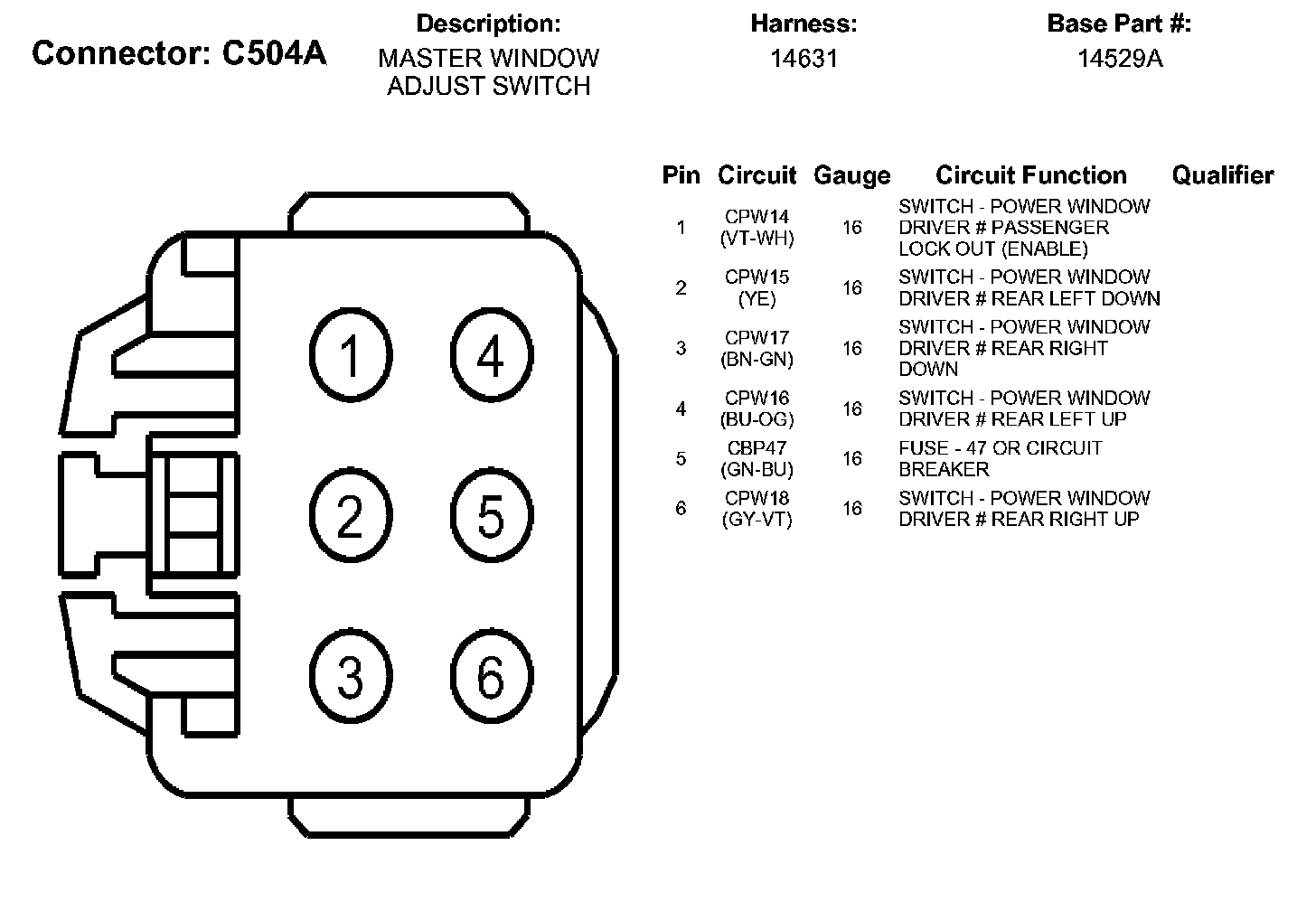 Connector: C504A

Description:
MASTER WINDOW ADJUST SWITCH

Harness:
14631

Base Part #:
14529A

1
4
2
5
3
6

| Pin | Circuit | Gauge | Circuit Function | Qualifier |
|---|---|---|---|---|
| 1 | CPW14 (VT-WH) | 16 | SWITCH - POWER WINDOW DRIVER # PASSENGER LOCK OUT (ENABLE) | |
| 2 | CPW15 (YE) | 16 | SWITCH - POWER WINDOW DRIVER # REAR LEFT DOWN | |
| 3 | CPW17 (BN-GN) | 16 | SWITCH - POWER WINDOW DRIVER # REAR RIGHT DOWN | |
| 4 | CPW16 (BU-OG) | 16 | SWITCH - POWER WINDOW DRIVER # REAR LEFT UP | |
| 5 | CBP47 (GN-BU) | 16 | FUSE - 47 OR CIRCUIT BREAKER | |
| 6 | CPW18 (GY-VT) | 16 | SWITCH - POWER WINDOW DRIVER # REAR RIGHT UP | |