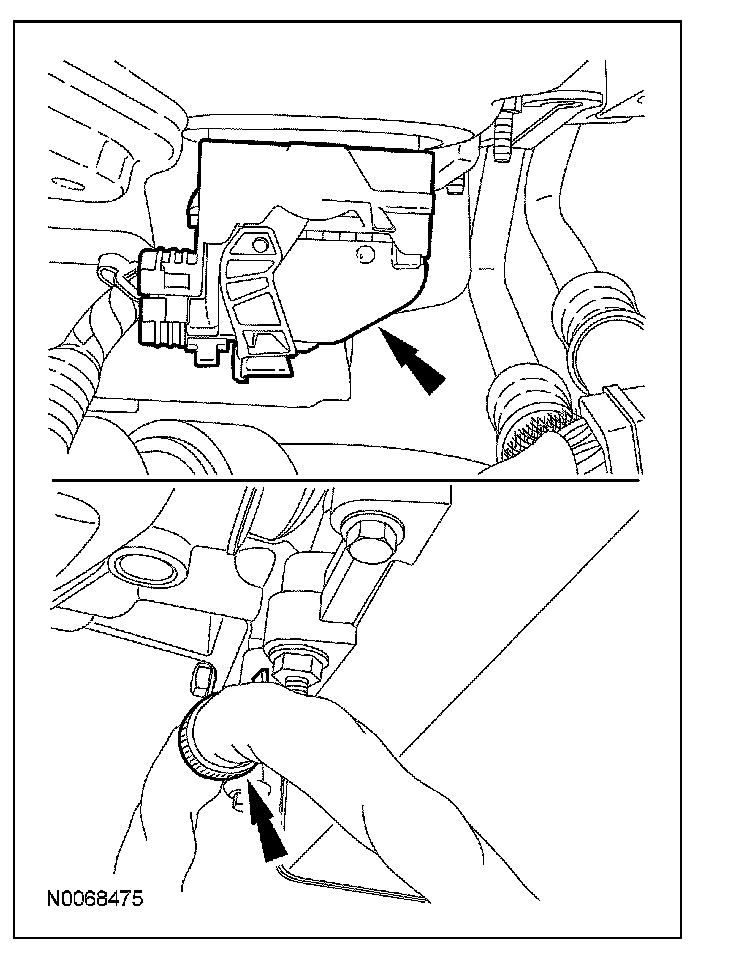 N0068475