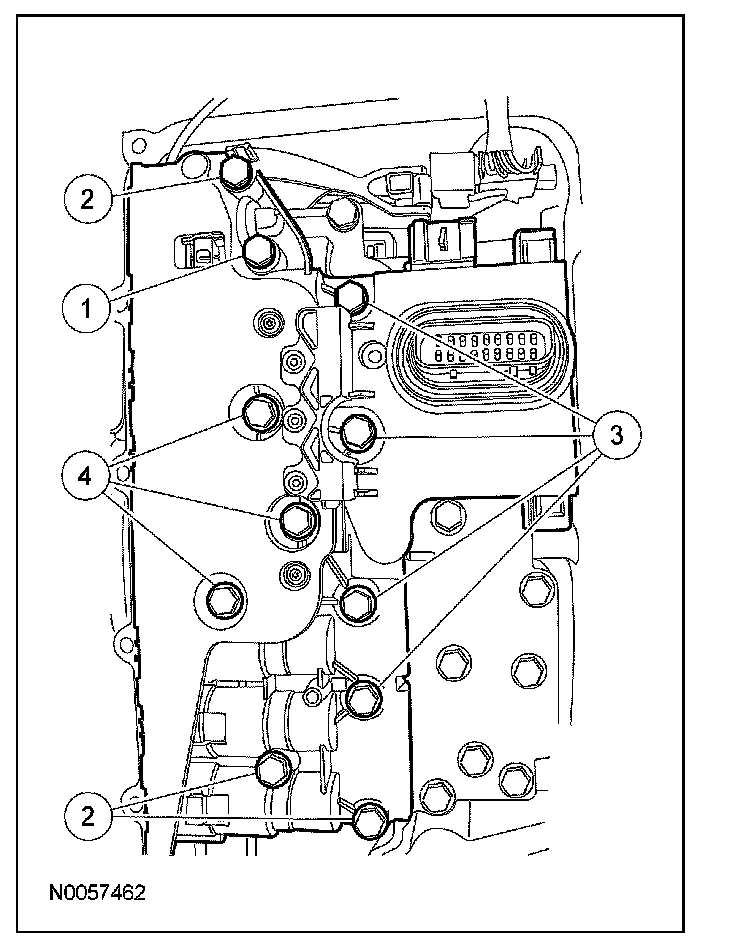 2
1
3
4
2
N0057462