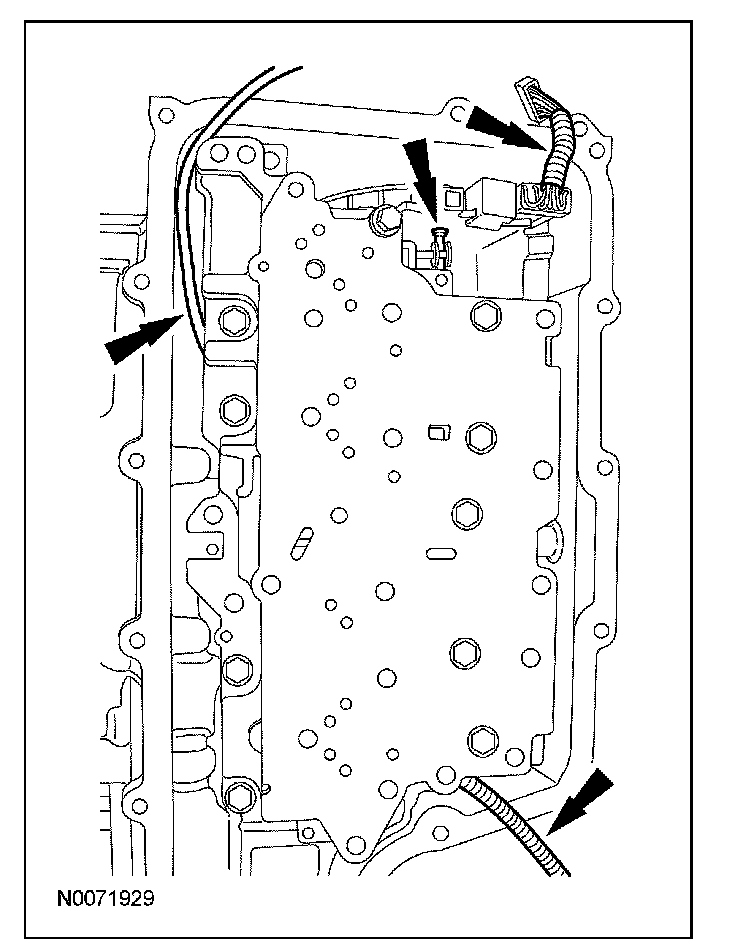 N0071929