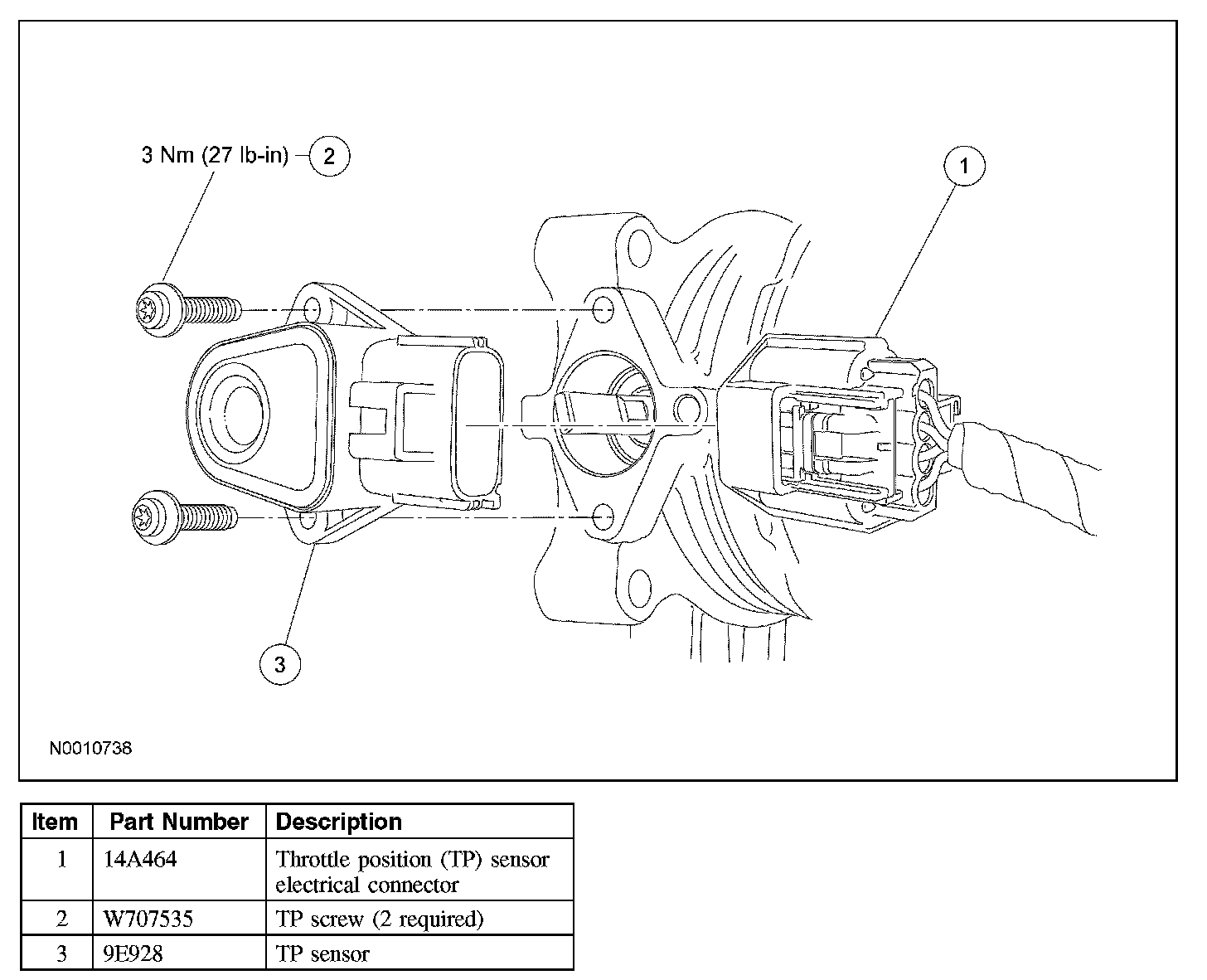 3 Nm (27 lb-in) 2

1

3

N0010738

| Item | Part Number | Description |
|---|---|---|
| 1 | 14A464 | Throttle position (TP) sensor electrical connector |
| 2 | W707535 | TP screw (2 required) |
| 3 | 9E928 | TP sensor |