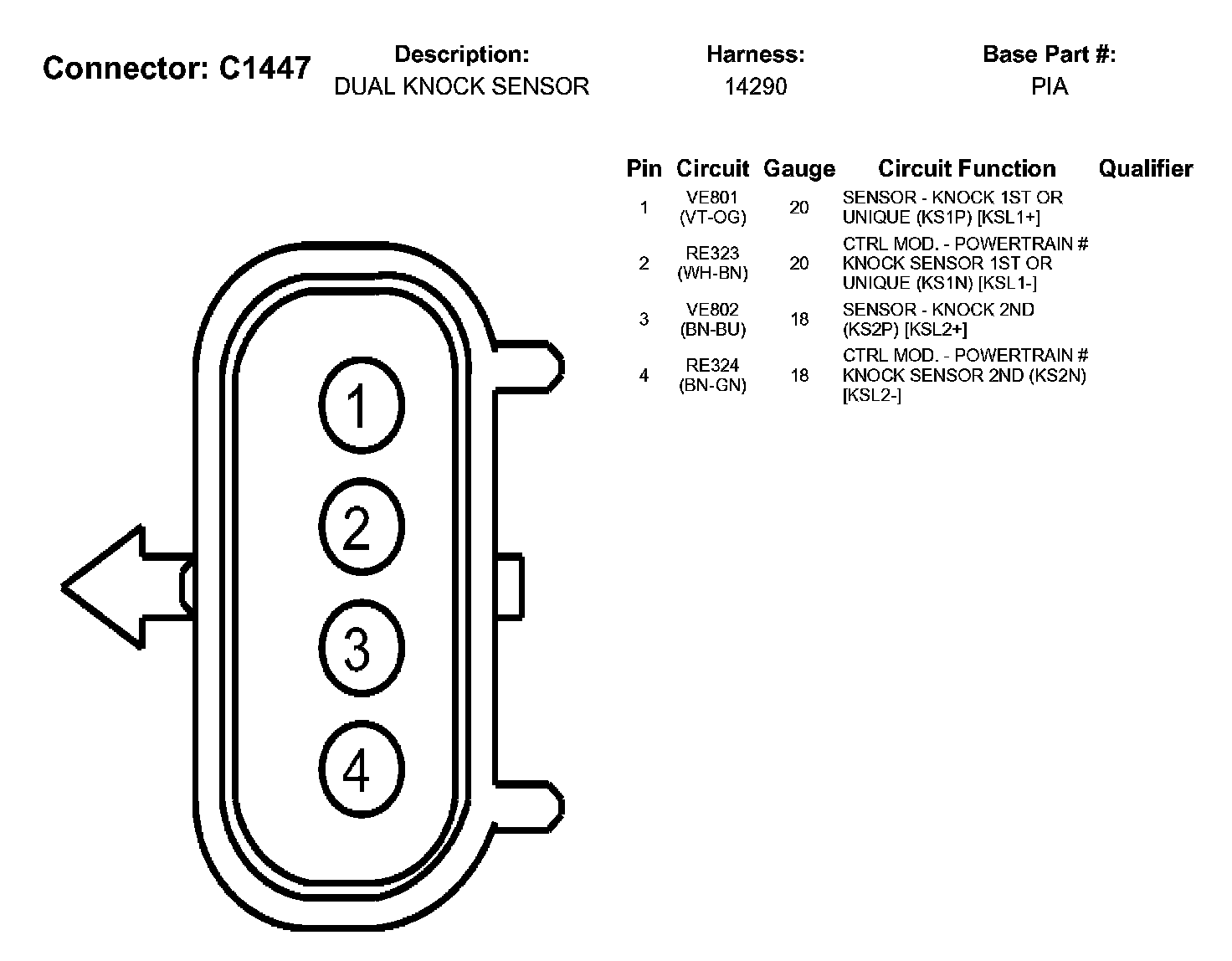 Connector: C1447

Description:
DUAL KNOCK SENSOR

Harness:
14290

Base Part #:
PIA

| Pin | Circuit | Gauge | Circuit Function | Qualifier |
|---|---|---|---|---|
| 1 | VE801 (VT-OG) | 20 | SENSOR - KNOCK 1ST OR UNIQUE (KS1P) [KSL1+] | |
| 2 | RE323 (WH-BN) | 20 | CTRL MOD. - POWERTRAIN # KNOCK SENSOR 1ST OR UNIQUE (KS1N) [KSL1-] | |
| 3 | VE802 (BN-BU) | 18 | SENSOR - KNOCK 2ND (KS2P) [KSL2+] | |
| 4 | RE324 (BN-GN) | 18 | CTRL MOD. - POWERTRAIN # KNOCK SENSOR 2ND (KS2N) [KSL2-] | |

1
2
3
4