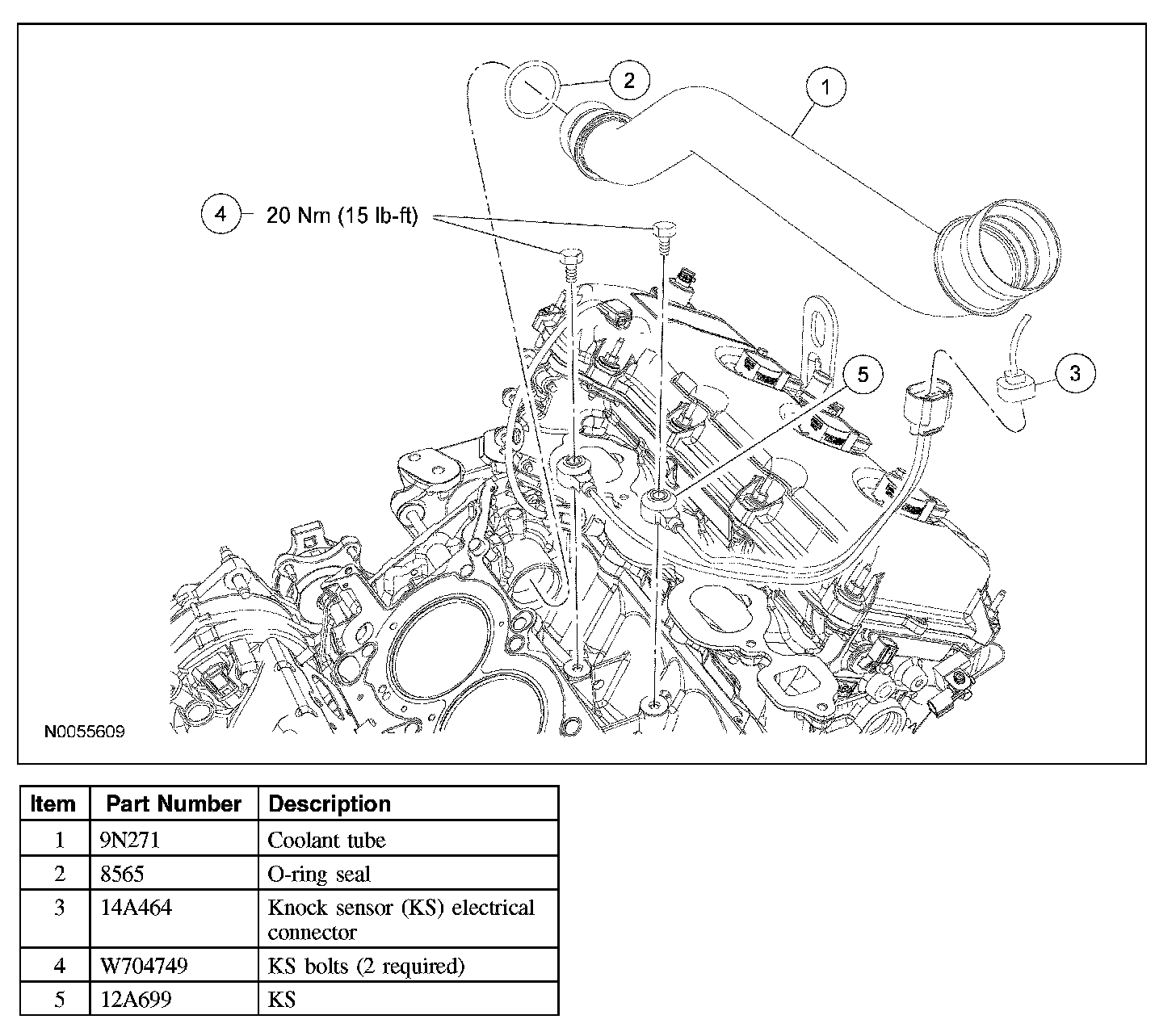 2

1

4 20 Nm (15 lb-ft)

5

3

N0055609

| Item | Part Number | Description |
|---|---|---|
| 1 | 9N271 | Coolant tube |
| 2 | 8565 | O-ring seal |
| 3 | 14A464 | Knock sensor (KS) electrical connector |
| 4 | W704749 | KS bolts (2 required) |
| 5 | 12A699 | KS |