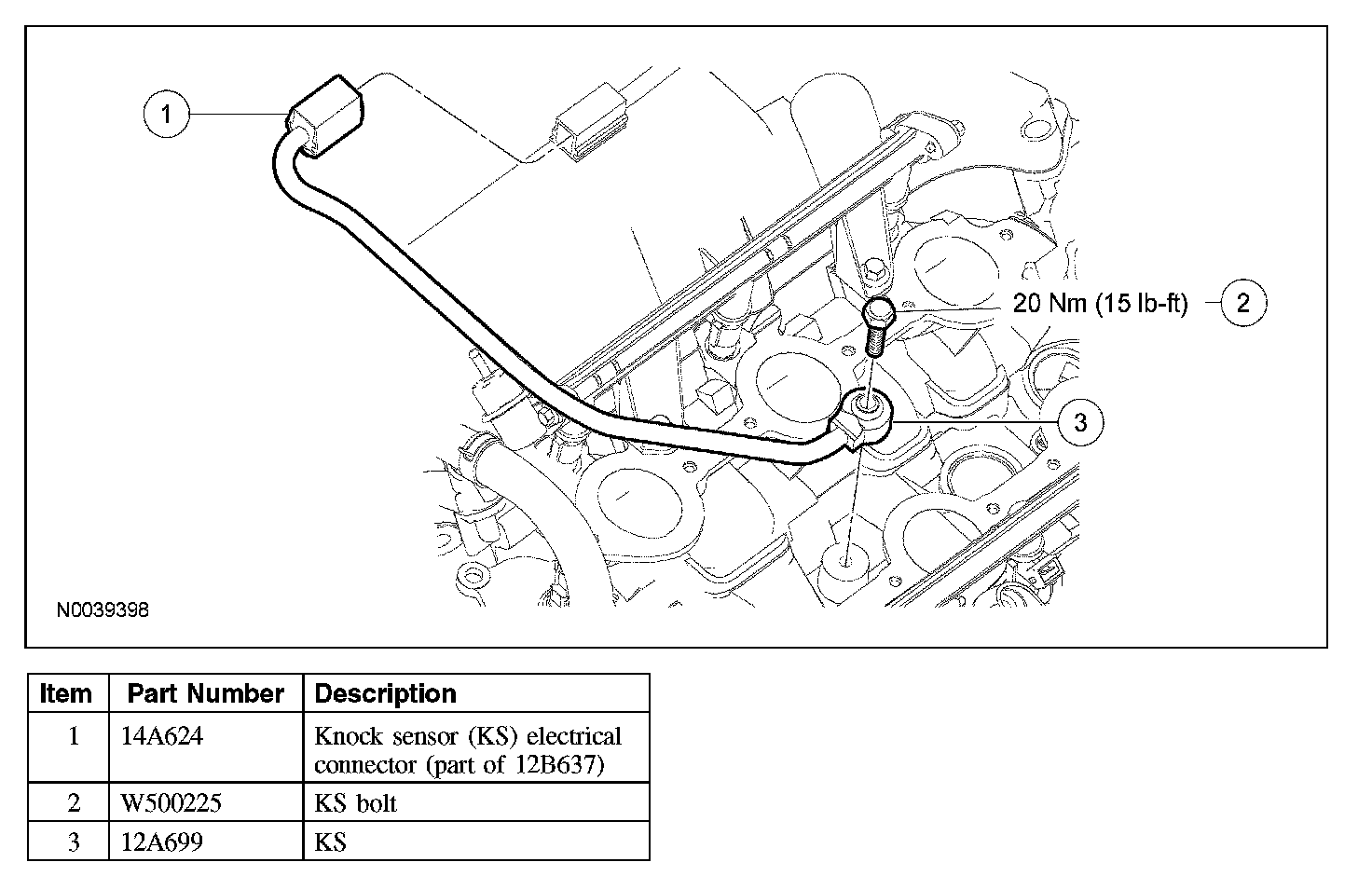 1

20 Nm (15 lb-ft)

2

3

N0039398

| Item | Part Number | Description |
|---|---|---|
| 1 | 14A624 | Knock sensor (KS) electrical connector (part of 12B637) |
| 2 | W500225 | KS bolt |
| 3 | 12A699 | KS |