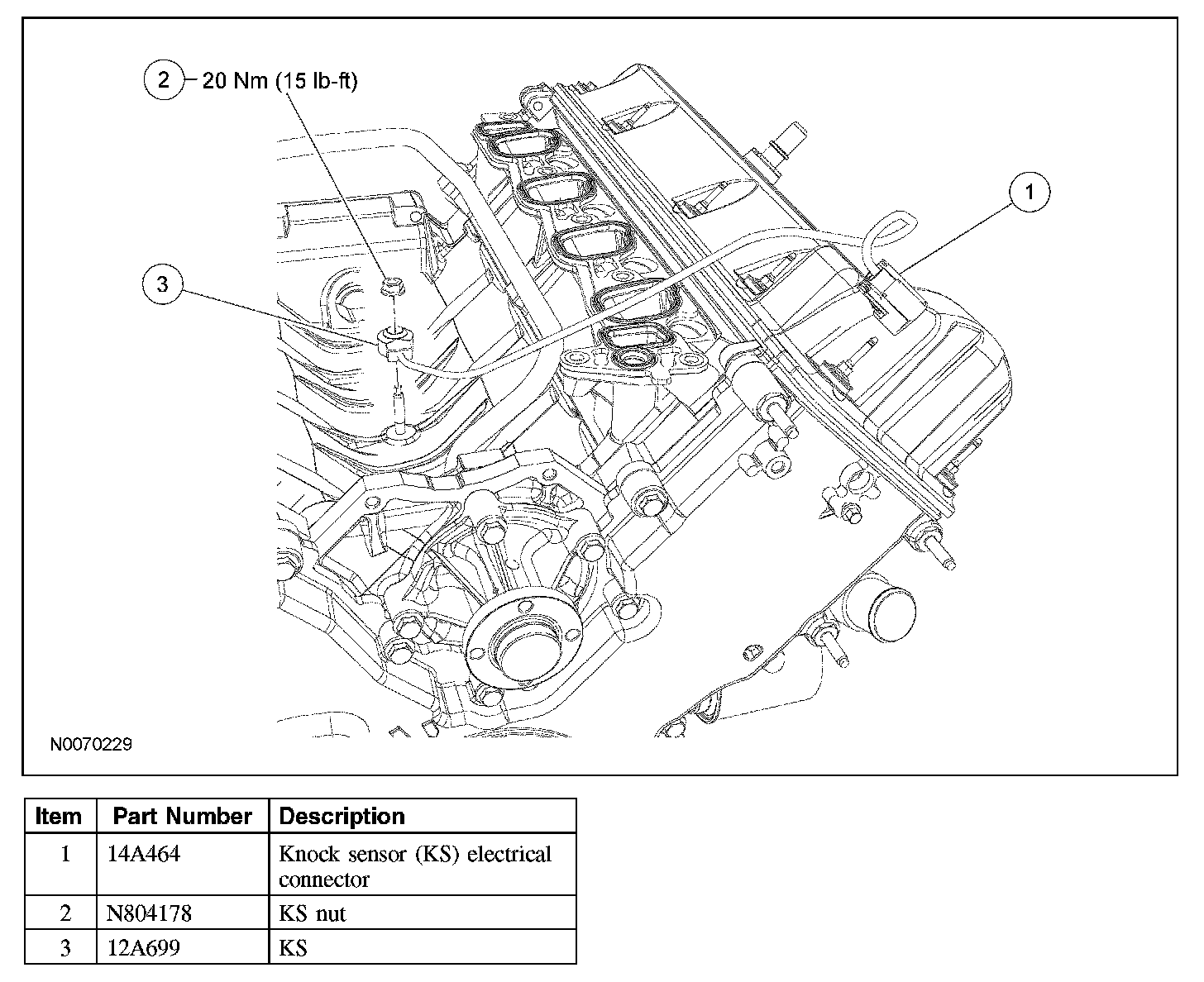 2 20 Nm (15 lb-ft)

1

3

N0070229

| Item | Part Number | Description |
|---|---|---|
| 1 | 14A464 | Knock sensor (KS) electrical connector |
| 2 | N804178 | KS nut |
| 3 | 12A699 | KS |