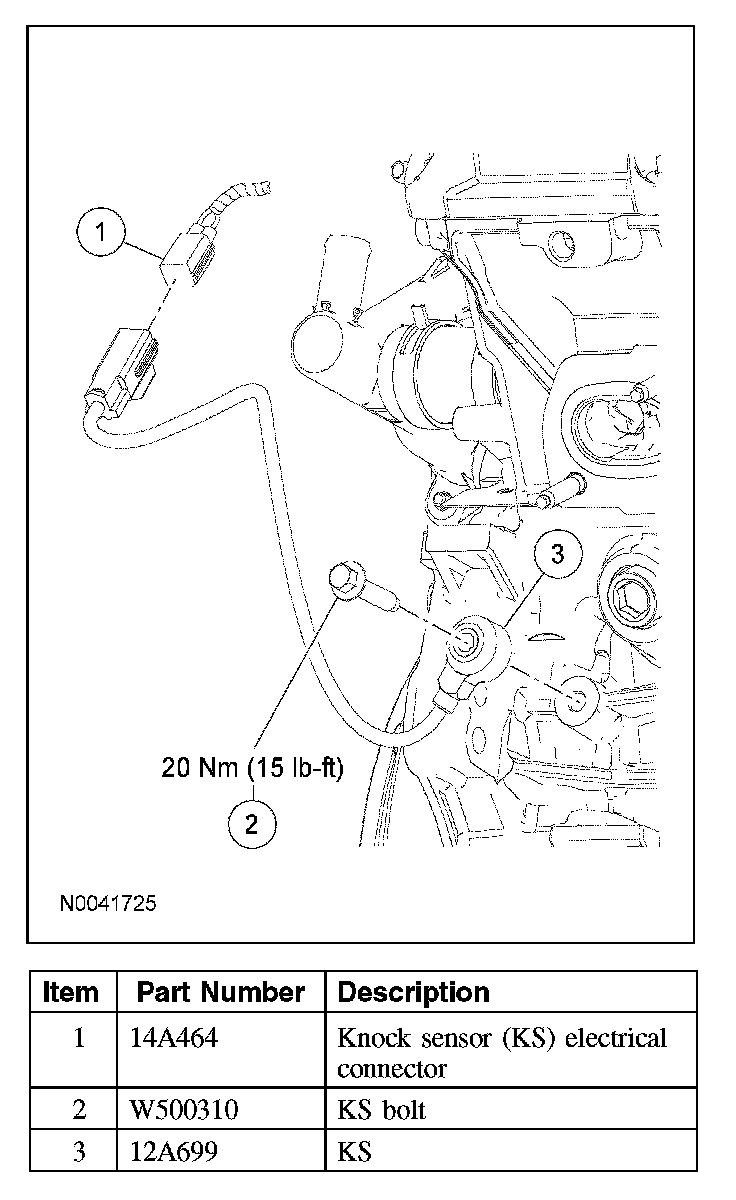 1

3

20 Nm (15 lb-ft)

2

N0041725

| Item | Part Number | Description |
|---|---|---|
| 1 | 14A464 | Knock sensor (KS) electrical connector |
| 2 | W500310 | KS bolt |
| 3 | 12A699 | KS |