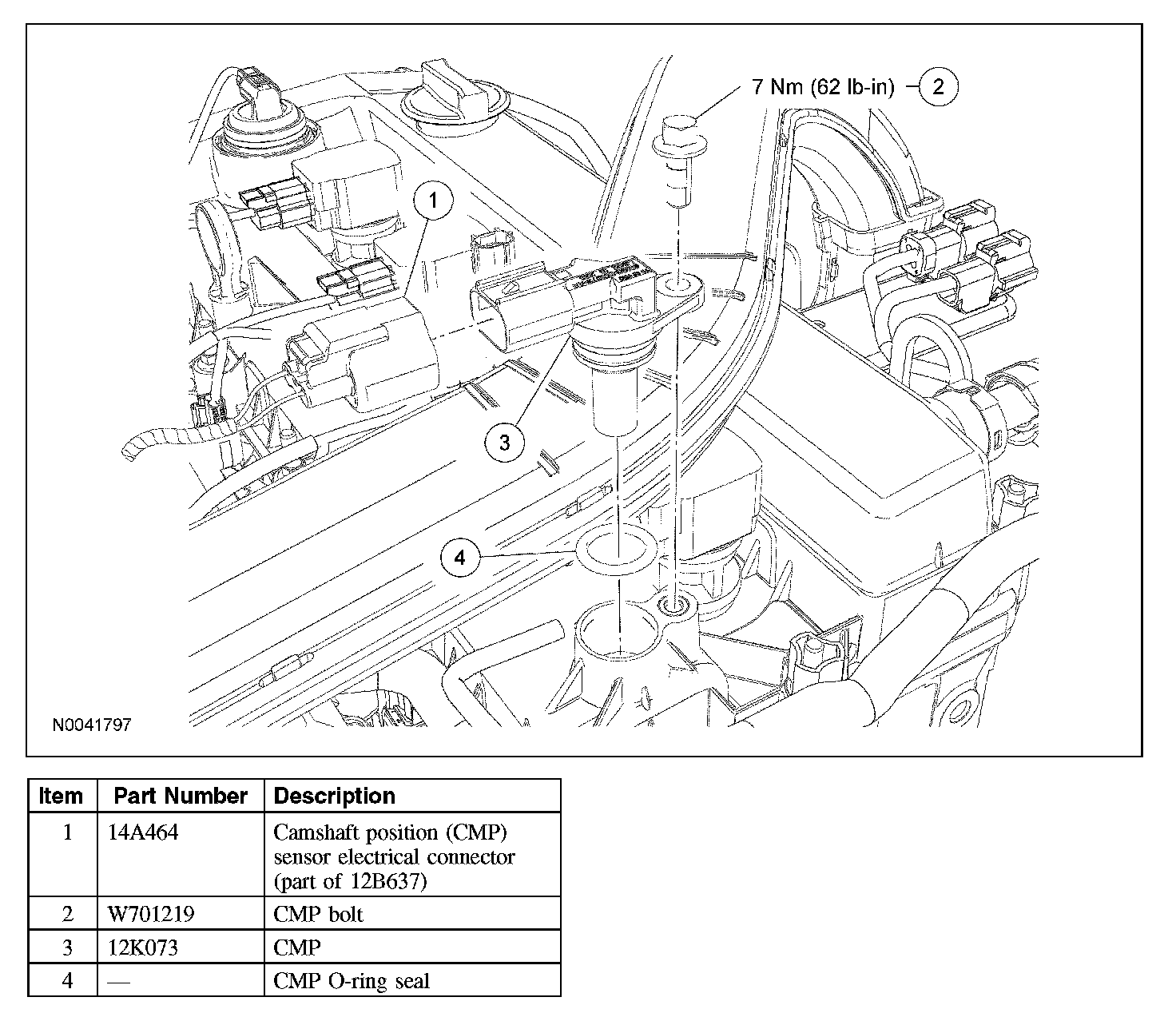 7 Nm (62 lb-in) 2

1

3

4

N0041797

| Item | Part Number | Description |
|---|---|---|
| 1 | 14A464 | Camshaft position (CMP) sensor electrical connector (part of 12B637) |
| 2 | W701219 | CMP bolt |
| 3 | 12K073 | CMP |
| 4 | — | CMP O-ring seal |