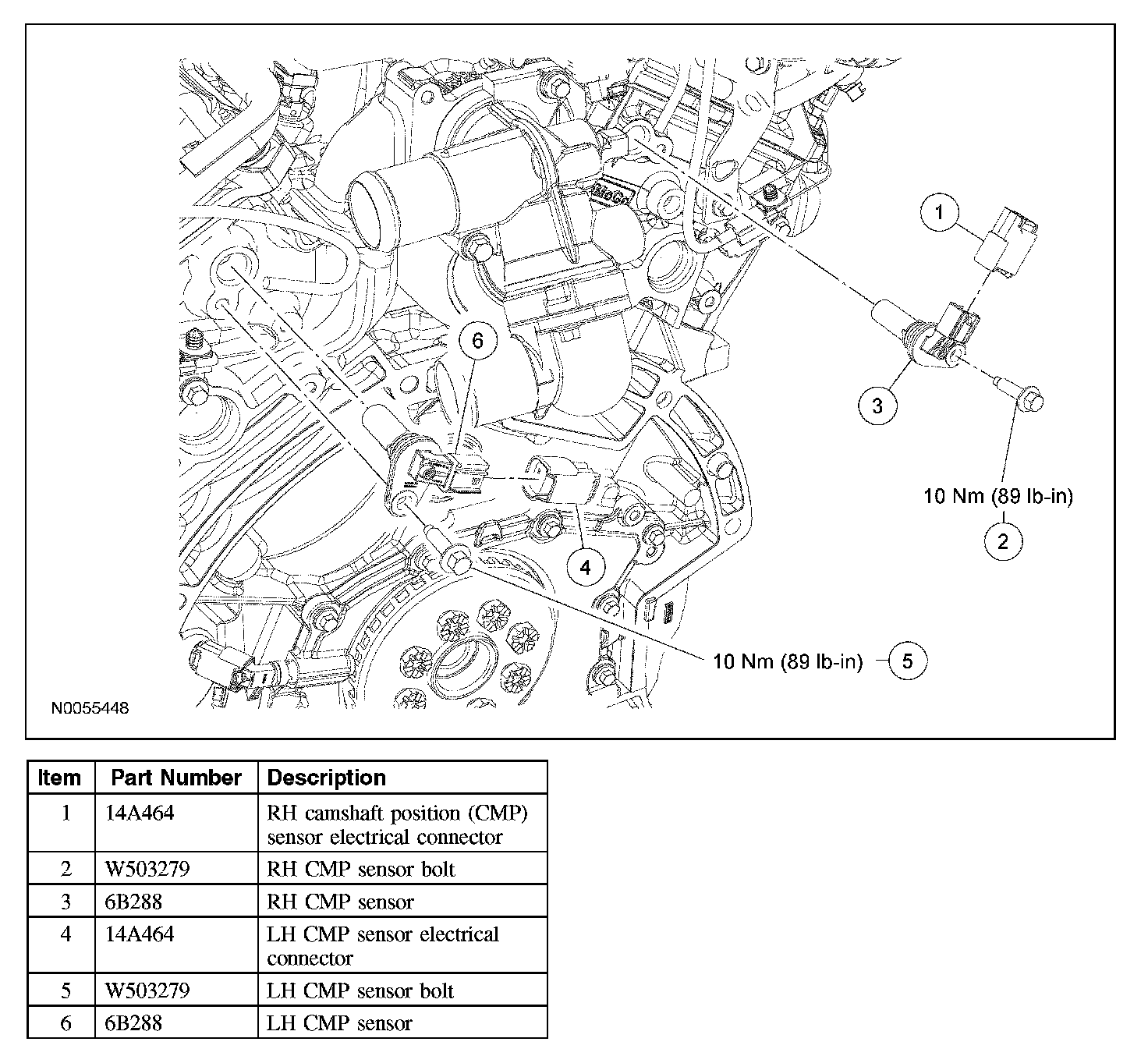 1

6

3

10 Nm (89 lb-in)

2

4

10 Nm (89 lb-in)

5

N0055448

| Item | Part Number | Description |
|---|---|---|
| 1 | 14A464 | RH camshaft position (CMP) sensor electrical connector |
| 2 | W503279 | RH CMP sensor bolt |
| 3 | 6B288 | RH CMP sensor |
| 4 | 14A464 | LH CMP sensor electrical connector |
| 5 | W503279 | LH CMP sensor bolt |
| 6 | 6B288 | LH CMP sensor |