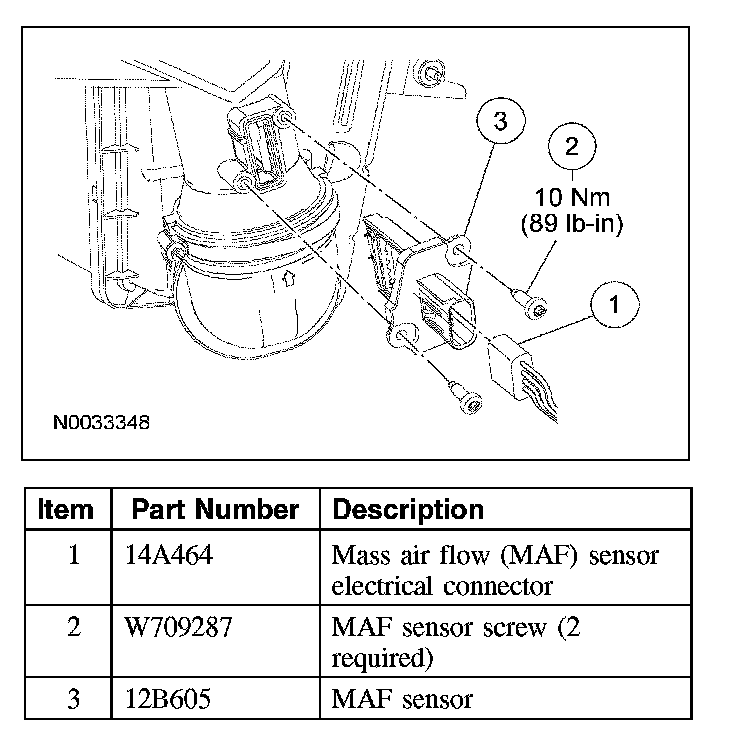 3

2

10 Nm
(89 lb-in)

1

N0033348

| Item | Part Number | Description |
|---|---|---|
| 1 | 14A464 | Mass air flow (MAF) sensor electrical connector |
| 2 | W709287 | MAF sensor screw (2 required) |
| 3 | 12B605 | MAF sensor |