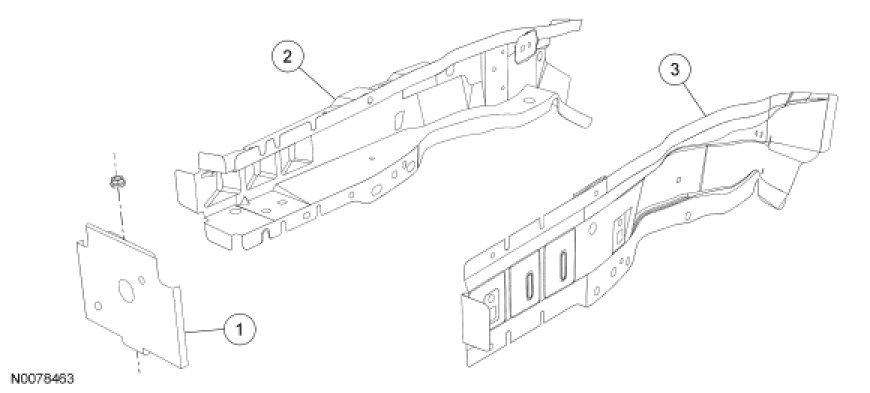 2

3

1

N0078463