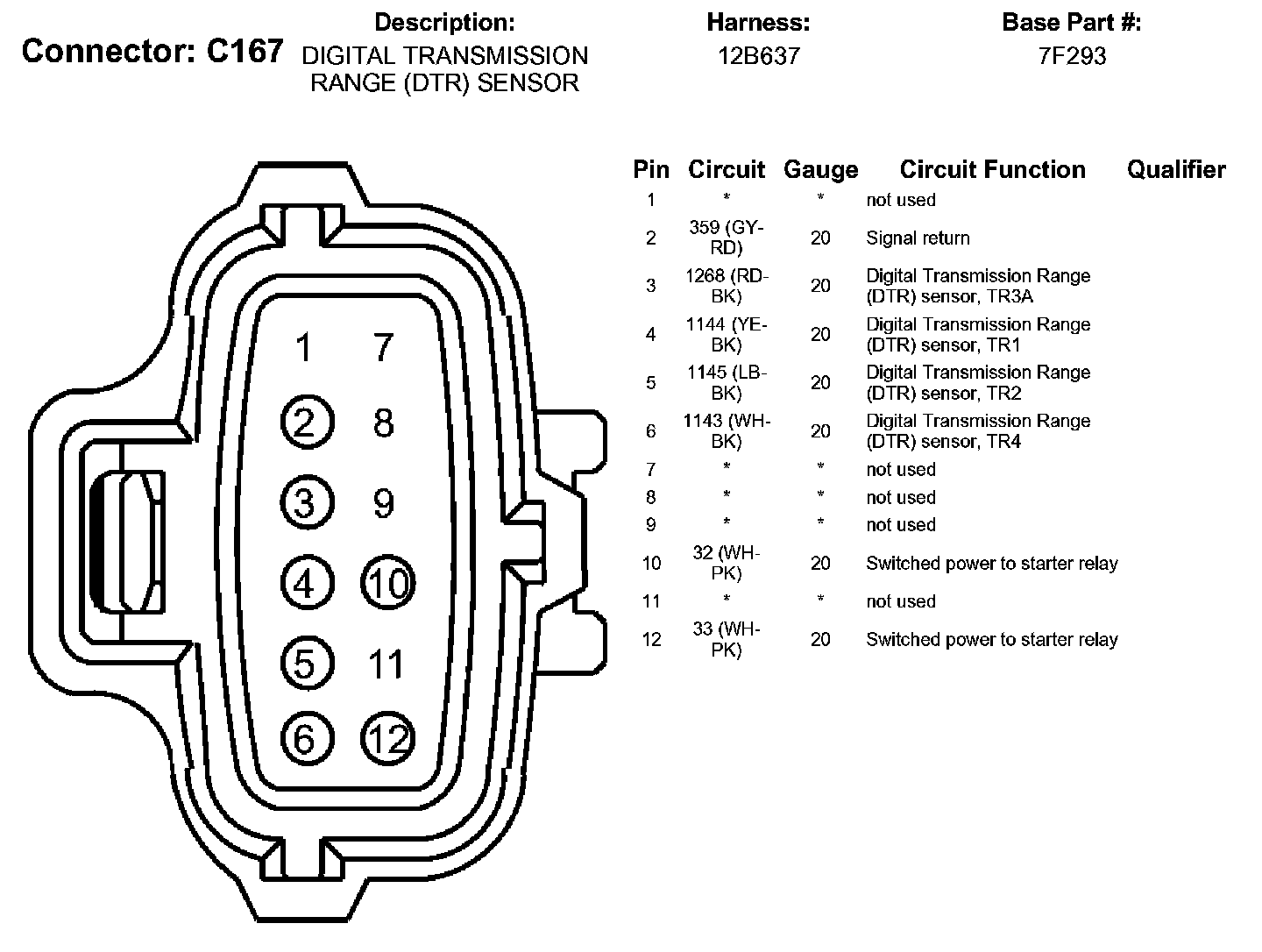 Connector: C167

Description: DIGITAL TRANSMISSION RANGE (DTR) SENSOR

Harness: 12B637

Base Part #: 7F293

1 7
2 8
3 9
4 10
5 11
6 12

| Pin | Circuit | Gauge | Circuit Function | Qualifier |
|---|---|---|---|---|
| 1 | * | * | not used | |
| 2 | 359 (GY-RD) | 20 | Signal return | |
| 3 | 1268 (RD-BK) | 20 | Digital Transmission Range (DTR) sensor, TR3A | |
| 4 | 1144 (YE-BK) | 20 | Digital Transmission Range (DTR) sensor, TR1 | |
| 5 | 1145 (LB-BK) | 20 | Digital Transmission Range (DTR) sensor, TR2 | |
| 6 | 1143 (WH-BK) | 20 | Digital Transmission Range (DTR) sensor, TR4 | |
| 7 | * | * | not used | |
| 8 | * | * | not used | |
| 9 | * | * | not used | |
| 10 | 32 (WH-PK) | 20 | Switched power to starter relay | |
| 11 | * | * | not used | |
| 12 | 33 (WH-PK) | 20 | Switched power to starter relay | |