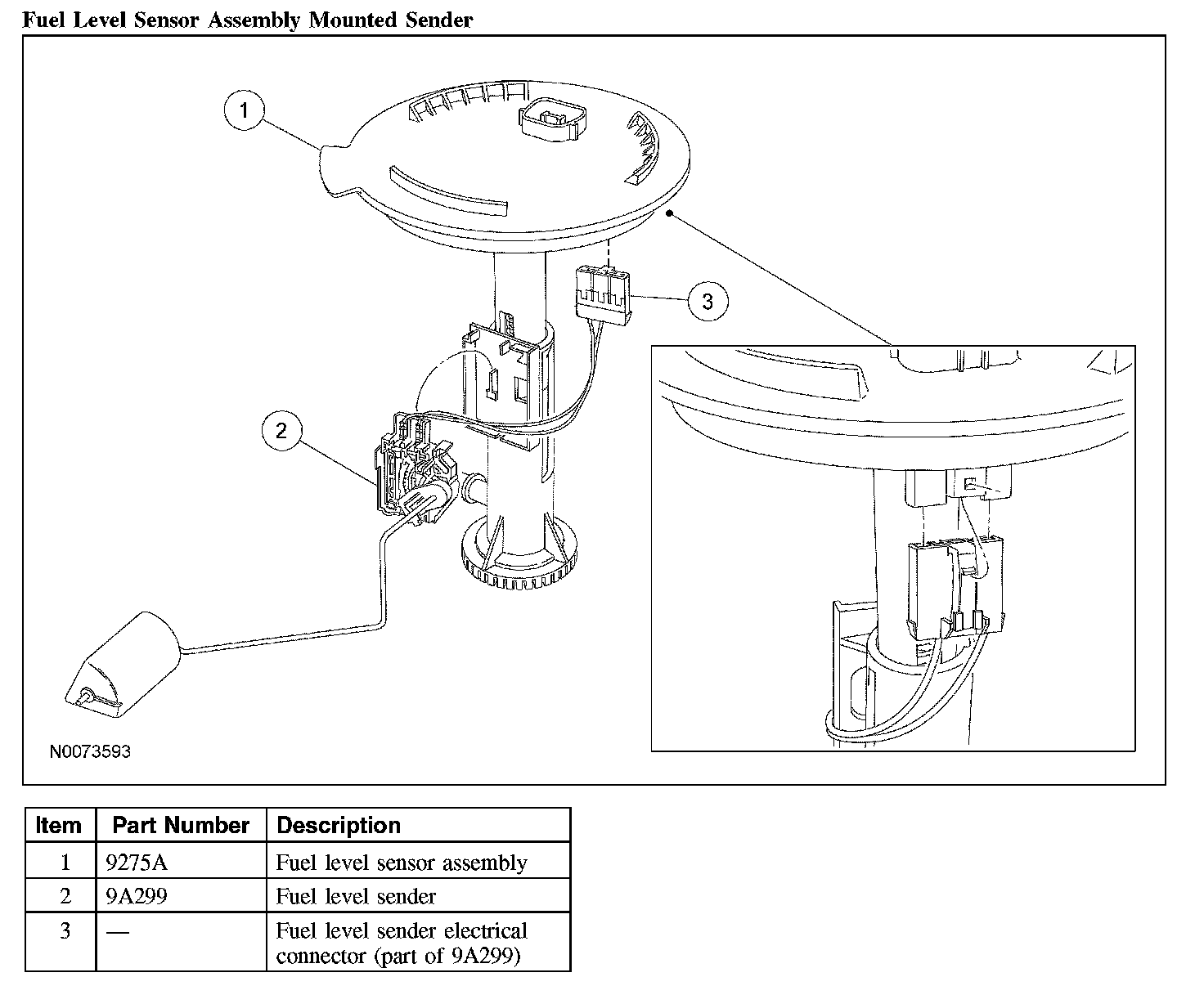 Fuel Level Sensor Assembly Mounted Sender

1

3

2

N0073593

| Item | Part Number | Description |
|---|---|---|
| 1 | 9275A | Fuel level sensor assembly |
| 2 | 9A299 | Fuel level sender |
| 3 | — | Fuel level sender electrical connector (part of 9A299) |