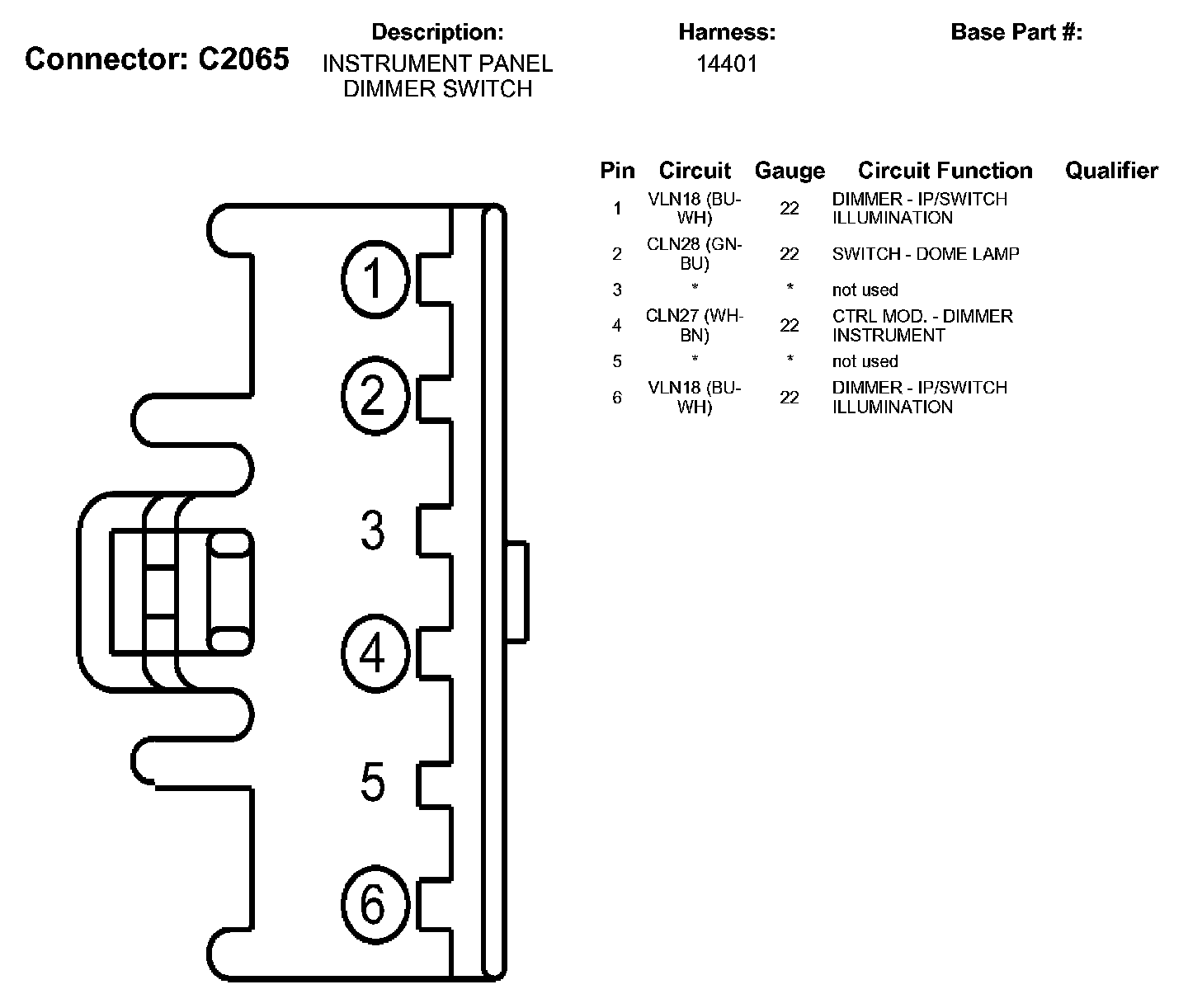 Connector: C2065

Description:
INSTRUMENT PANEL DIMMER SWITCH

Harness:
14401

Base Part #:

| Pin | Circuit | Gauge | Circuit Function | Qualifier |
|---|---|---|---|---|
| 1 | VLN18 (BU-WH) | 22 | DIMMER - IP/SWITCH ILLUMINATION | |
| 2 | CLN28 (GN-BU) | 22 | SWITCH - DOME LAMP | |
| 3 | * | * | not used | |
| 4 | CLN27 (WH-BN) | 22 | CTRL MOD. - DIMMER INSTRUMENT | |
| 5 | * | * | not used | |
| 6 | VLN18 (BU-WH) | 22 | DIMMER - IP/SWITCH ILLUMINATION | |

1
2
3
4
5
6