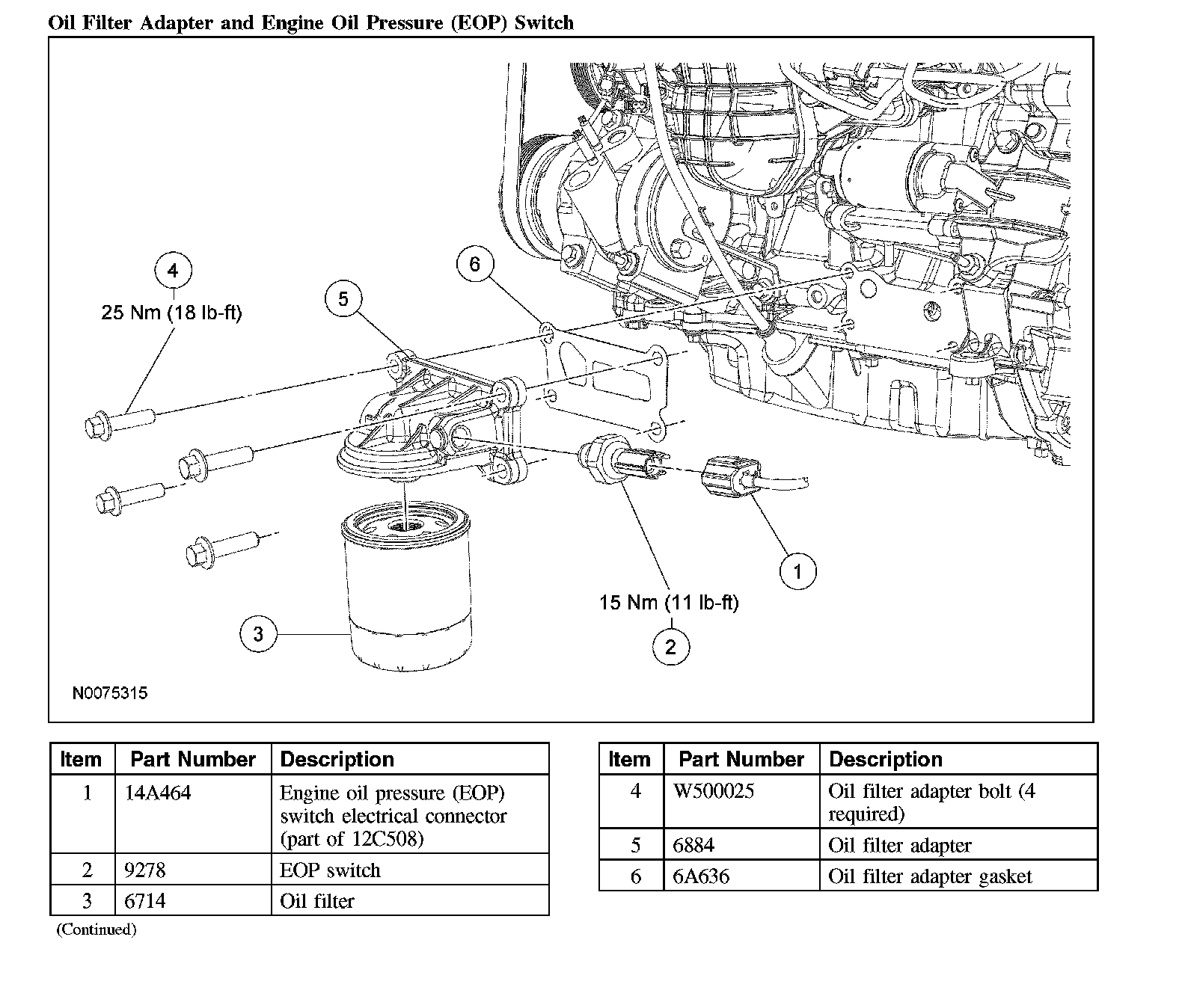 Oil Filter Adapter and Engine Oil Pressure (EOP) Switch

4
25 Nm (18 lb-ft)

5

6

1

15 Nm (11 lb-ft)

2

3

N0075315

| Item | Part Number | Description |
|---|---|---|
| 1 | 14A464 | Engine oil pressure (EOP) switch electrical connector (part of 12C508) |
| 2 | 9278 | EOP switch |
| 3 | 6714 | Oil filter |

(Continued)

| Item | Part Number | Description |
|---|---|---|
| 4 | W500025 | Oil filter adapter bolt (4 required) |
| 5 | 6884 | Oil filter adapter |
| 6 | 6A636 | Oil filter adapter gasket |