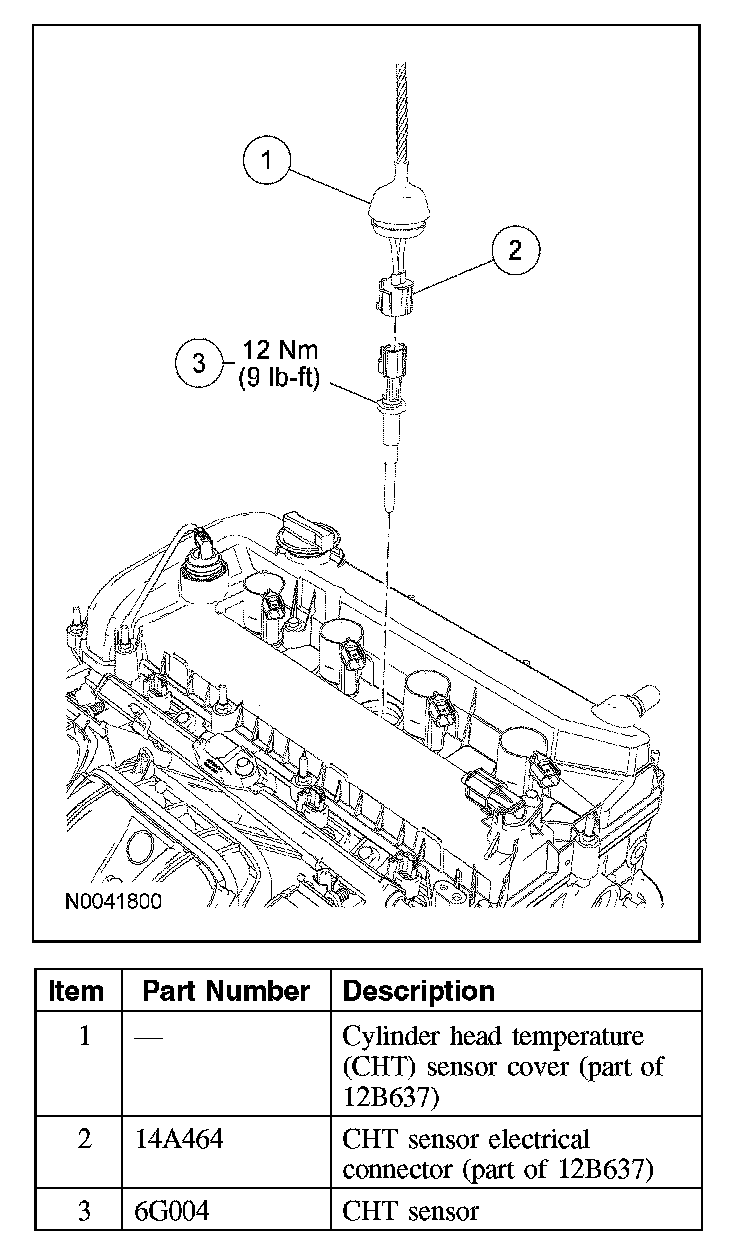 1

2

3 12 Nm
(9 lb-ft)

N0041800

| Item | Part Number | Description |
|---|---|---|
| 1 | — | Cylinder head temperature (CHT) sensor cover (part of 12B637) |
| 2 | 14A464 | CHT sensor electrical connector (part of 12B637) |
| 3 | 6G004 | CHT sensor |