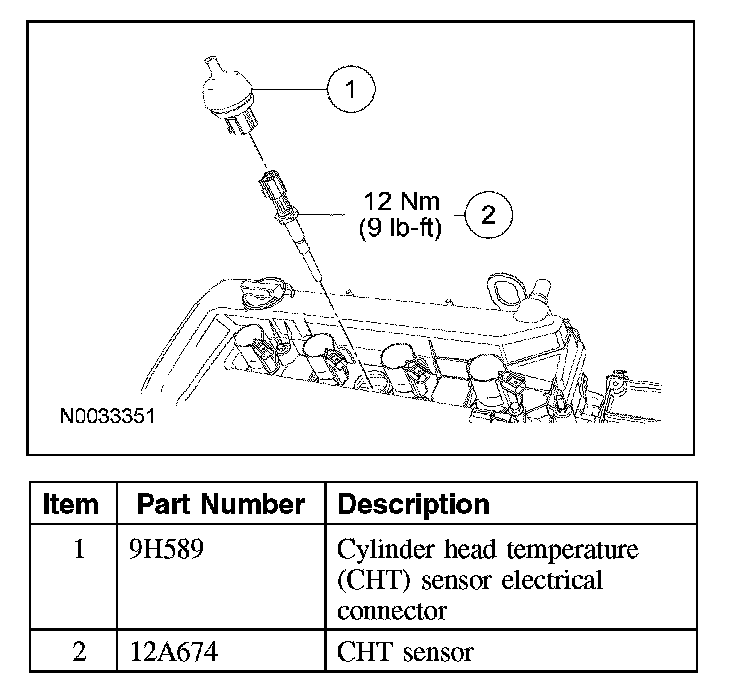 1

12 Nm
(9 lb-ft)

2

N0033351

| Item | Part Number | Description |
|---|---|---|
| 1 | 9H589 | Cylinder head temperature (CHT) sensor electrical connector |
| 2 | 12A674 | CHT sensor |