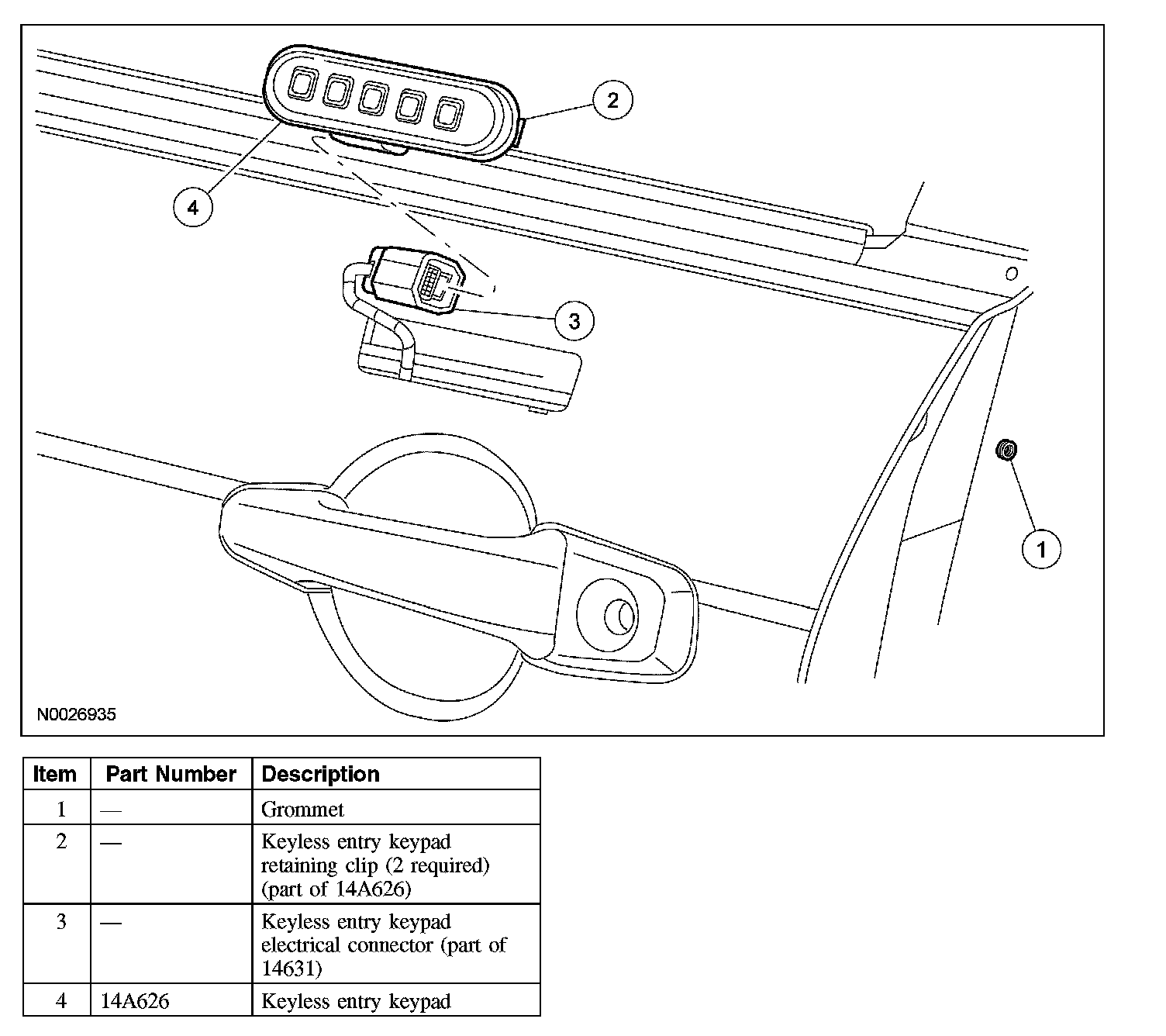 2
4
3
1
N0026935

| Item | Part Number | Description |
|---|---|---|
| 1 | — | Grommet |
| 2 | — | Keyless entry keypad retaining clip (2 required) (part of 14A626) |
| 3 | — | Keyless entry keypad electrical connector (part of 14631) |
| 4 | 14A626 | Keyless entry keypad |