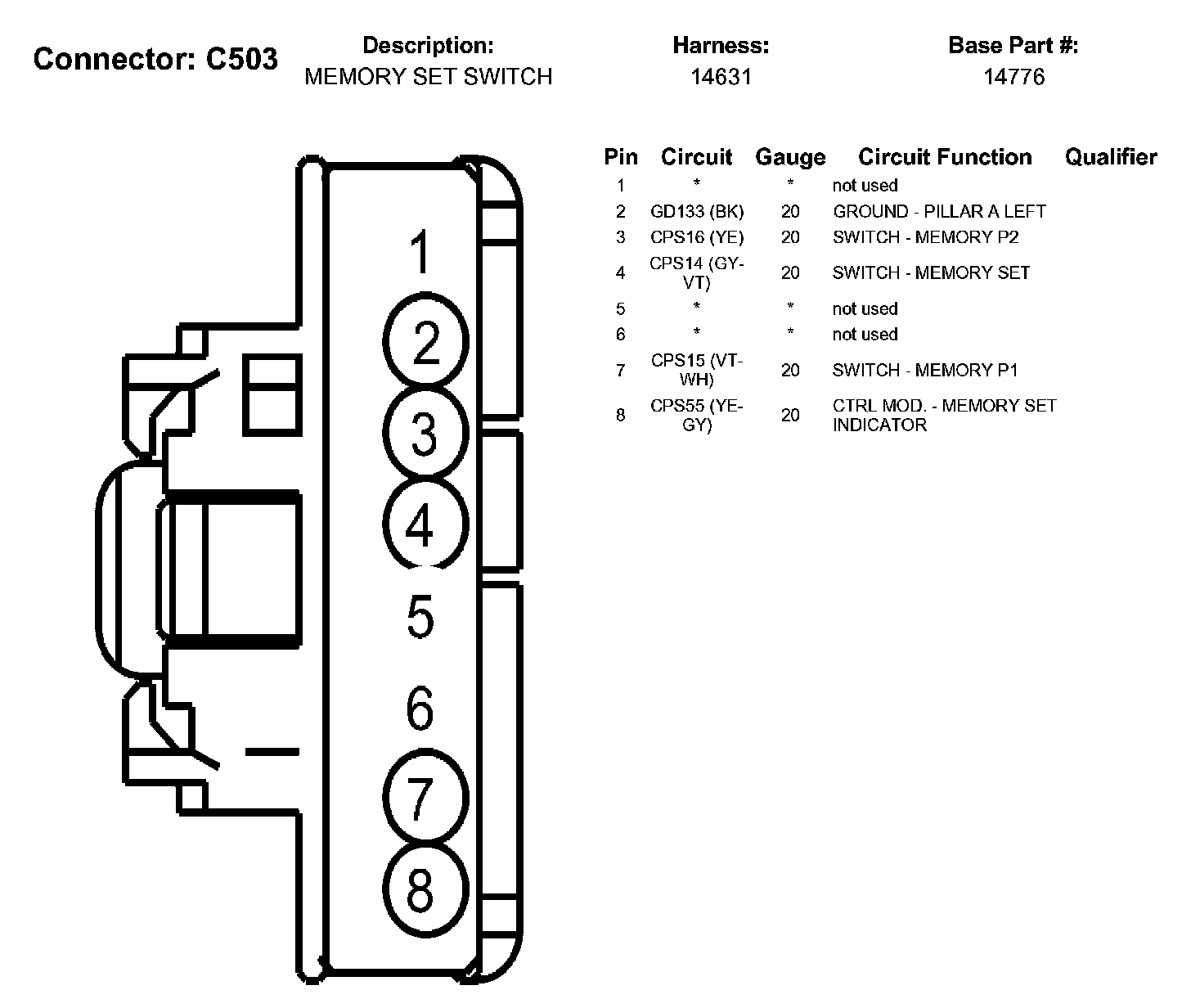 Connector: C503

Description:
MEMORY SET SWITCH

Harness:
14631

Base Part #:
14776

1
2
3
4
5
6
7
8

| Pin | Circuit | Gauge | Circuit Function | Qualifier |
|---|---|---|---|---|
| 1 | * | * | not used | |
| 2 | GD133 (BK) | 20 | GROUND - PILLAR A LEFT | |
| 3 | CPS16 (YE) | 20 | SWITCH - MEMORY P2 | |
| 4 | CPS14 (GY-VT) | 20 | SWITCH - MEMORY SET | |
| 5 | * | * | not used | |
| 6 | * | * | not used | |
| 7 | CPS15 (VT-WH) | 20 | SWITCH - MEMORY P1 | |
| 8 | CPS55 (YE-GY) | 20 | CTRL MOD. - MEMORY SET INDICATOR | |