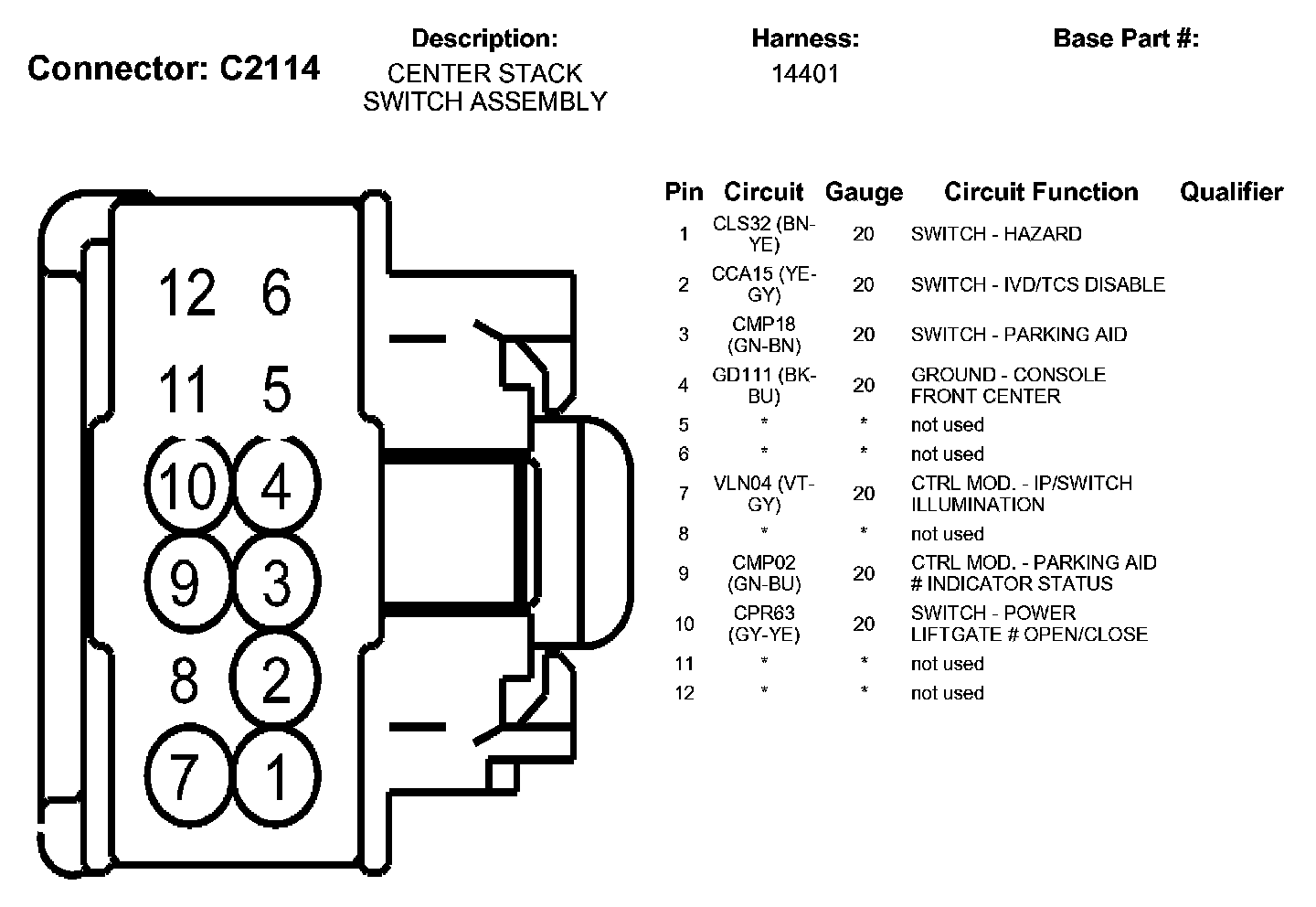 Connector: C2114

Description:
CENTER STACK SWITCH ASSEMBLY

Harness:
14401

Base Part #:

12 6
11 5
10 4
9 3
8 2
7 1

| Pin | Circuit | Gauge | Circuit Function | Qualifier |
|---|---|---|---|---|
| 1 | CLS32 (BN-YE) | 20 | SWITCH - HAZARD | |
| 2 | CCA15 (YE-GY) | 20 | SWITCH - IVD/TCS DISABLE | |
| 3 | CMP18 (GN-BN) | 20 | SWITCH - PARKING AID | |
| 4 | GD111 (BK-BU) | 20 | GROUND - CONSOLE FRONT CENTER | |
| 5 | * | * | not used | |
| 6 | * | * | not used | |
| 7 | VLN04 (VT-GY) | 20 | CTRL MOD. - IP/SWITCH ILLUMINATION | |
| 8 | * | * | not used | |
| 9 | CMP02 (GN-BU) | 20 | CTRL MOD. - PARKING AID # INDICATOR STATUS | |
| 10 | CPR63 (GY-YE) | 20 | SWITCH - POWER LIFTGATE # OPEN/CLOSE | |
| 11 | * | * | not used | |
| 12 | * | * | not used | |