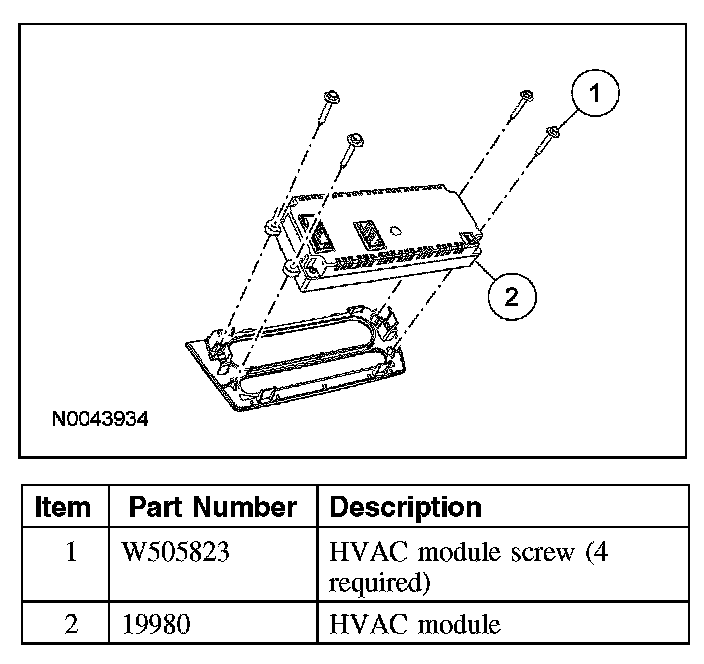 1

2

N0043934

| Item | Part Number | Description |
|---|---|---|
| 1 | W505823 | HVAC module screw (4 required) |
| 2 | 19980 | HVAC module |