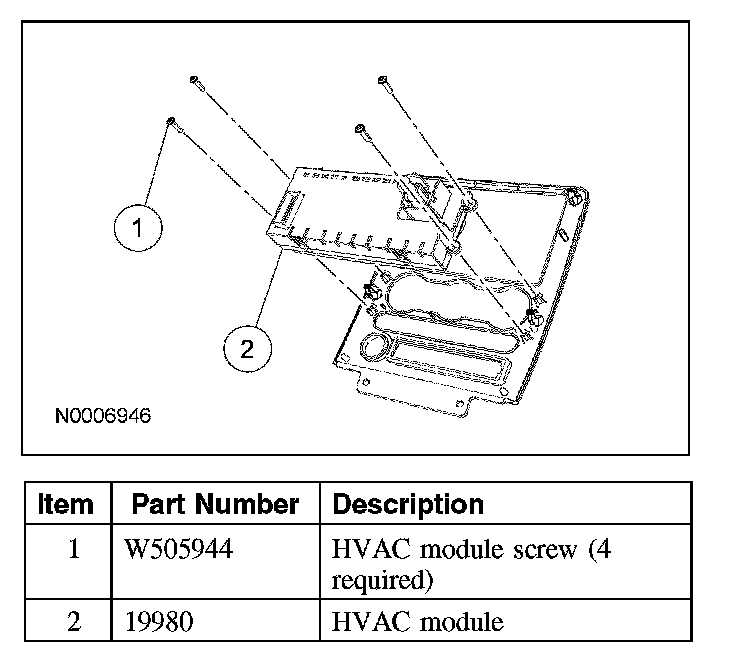 1

2

N0006946

| Item | Part Number | Description |
|---|---|---|
| 1 | W505944 | HVAC module screw (4 required) |
| 2 | 19980 | HVAC module |