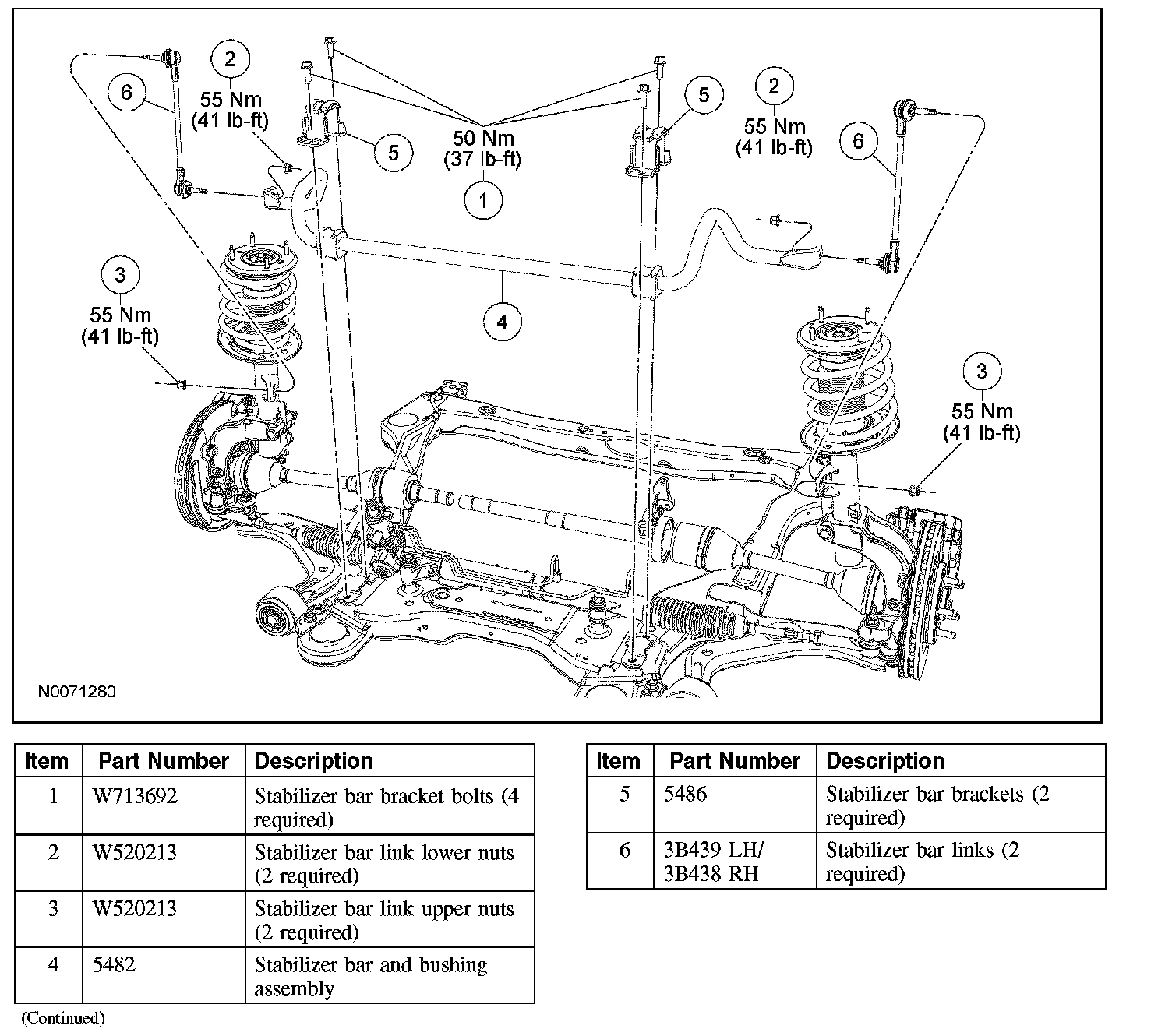 6

2
55 Nm
(41 lb-ft)

5

50 Nm
(37 lb-ft)

1

5

2
55 Nm
(41 lb-ft)

6

3
55 Nm
(41 lb-ft)

4

3
55 Nm
(41 lb-ft)

N0071280

| Item | Part Number | Description |
|---|---|---|
| 1 | W713692 | Stabilizer bar bracket bolts (4 required) |
| 2 | W520213 | Stabilizer bar link lower nuts (2 required) |
| 3 | W520213 | Stabilizer bar link upper nuts (2 required) |
| 4 | 5482 | Stabilizer bar and bushing assembly |

(Continued)

| Item | Part Number | Description |
|---|---|---|
| 5 | 5486 | Stabilizer bar brackets (2 required) |
| 6 | 3B439 LH/ 3B438 RH | Stabilizer bar links (2 required) |