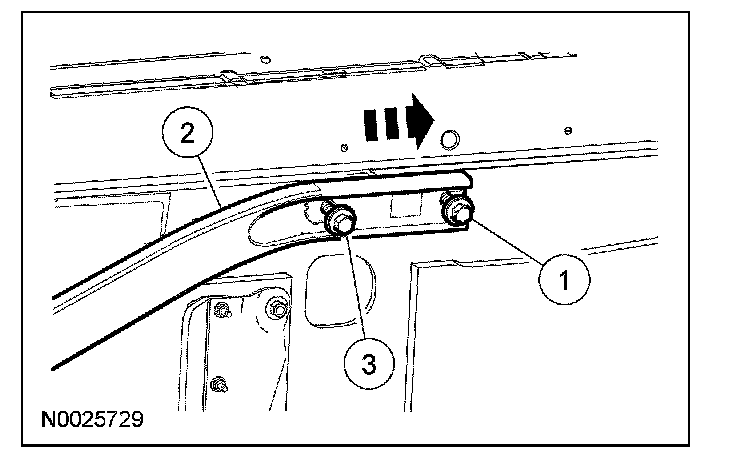 2

1

3

N0025729