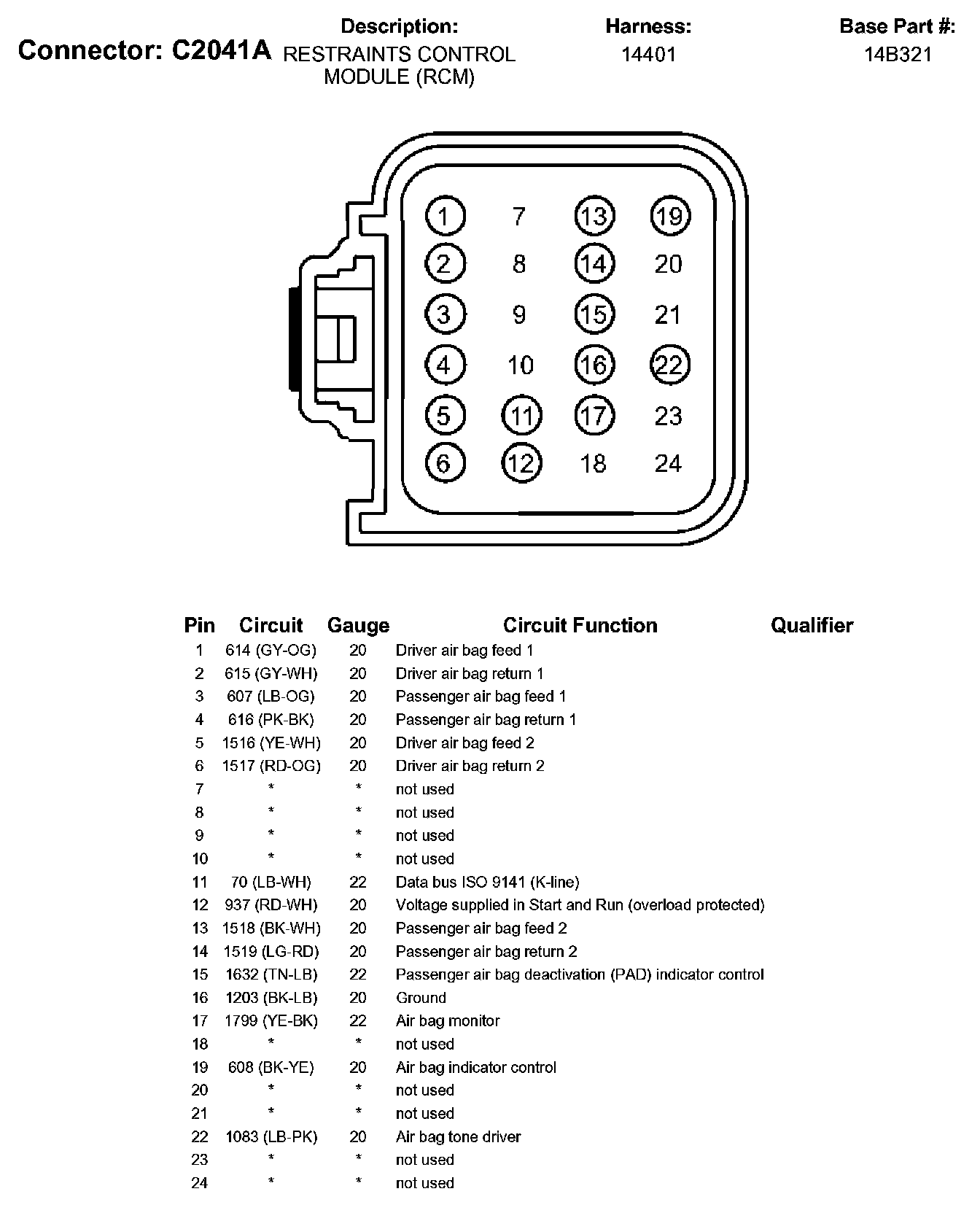 Connector: C2041A

Description:
RESTRAINTS CONTROL MODULE (RCM)

Harness:
14401

Base Part #:
14B321

1 7 13 19
2 8 14 20
3 9 15 21
4 10 16 22
5 11 17 23
6 12 18 24

| Pin | Circuit | Gauge | Circuit Function | Qualifier |
|---|---|---|---|---|
| 1 | 614 (GY-OG) | 20 | Driver air bag feed 1 | |
| 2 | 615 (GY-WH) | 20 | Driver air bag return 1 | |
| 3 | 607 (LB-OG) | 20 | Passenger air bag feed 1 | |
| 4 | 616 (PK-BK) | 20 | Passenger air bag return 1 | |
| 5 | 1516 (YE-WH) | 20 | Driver air bag feed 2 | |
| 6 | 1517 (RD-OG) | 20 | Driver air bag return 2 | |
| 7 | * | * | not used | |
| 8 | * | * | not used | |
| 9 | * | * | not used | |
| 10 | * | * | not used | |
| 11 | 70 (LB-WH) | 22 | Data bus ISO 9141 (K-line) | |
| 12 | 937 (RD-WH) | 20 | Voltage supplied in Start and Run (overload protected) | |
| 13 | 1518 (BK-WH) | 20 | Passenger air bag feed 2 | |
| 14 | 1519 (LG-RD) | 20 | Passenger air bag return 2 | |
| 15 | 1632 (TN-LB) | 22 | Passenger air bag deactivation (PAD) indicator control | |
| 16 | 1203 (BK-LB) | 20 | Ground | |
| 17 | 1799 (YE-BK) | 22 | Air bag monitor | |
| 18 | * | * | not used | |
| 19 | 608 (BK-YE) | 20 | Air bag indicator control | |
| 20 | * | * | not used | |
| 21 | * | * | not used | |
| 22 | 1083 (LB-PK) | 20 | Air bag tone driver | |
| 23 | * | * | not used | |
| 24 | * | * | not used | |