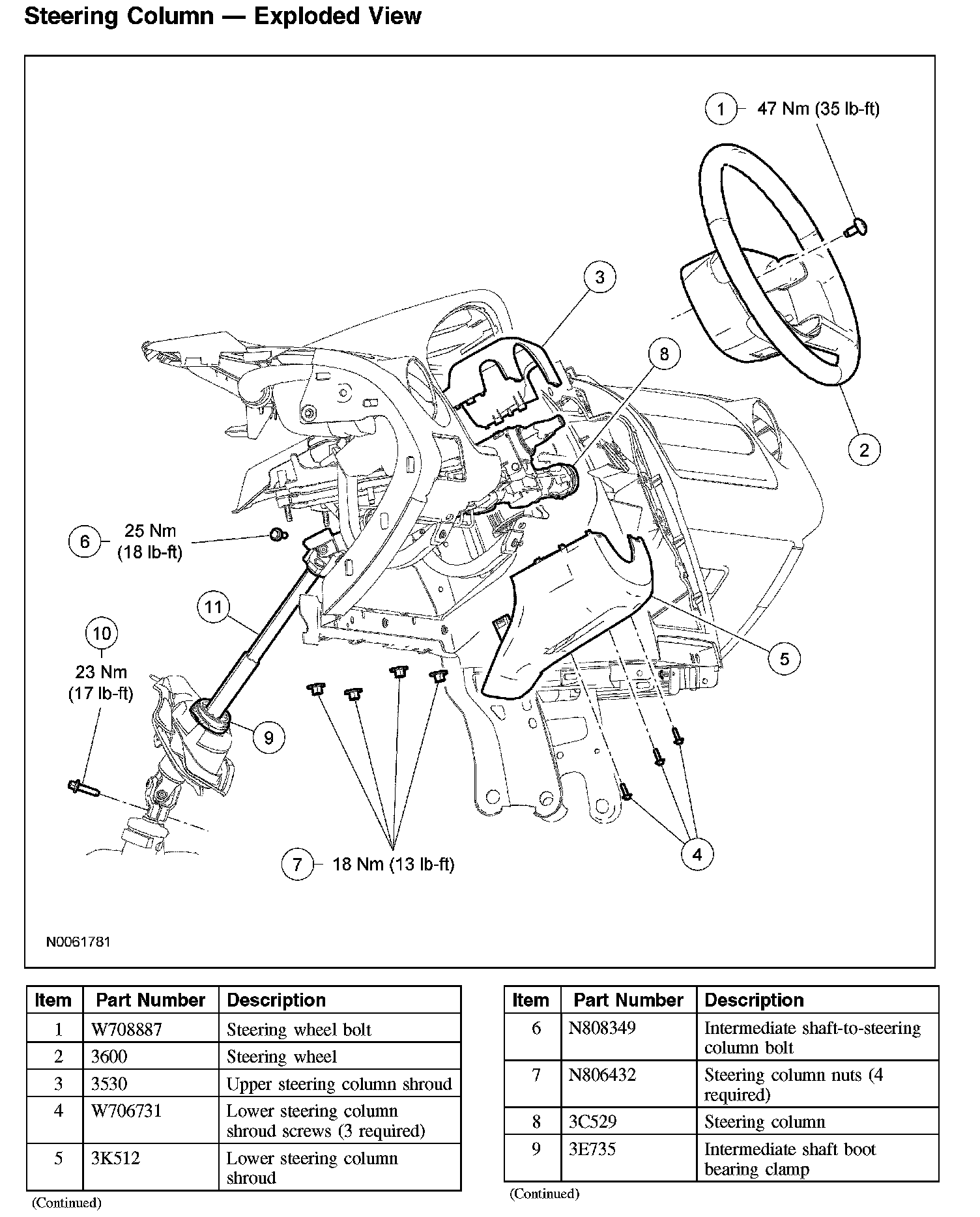 Steering Column — Exploded View

1 47 Nm (35 lb-ft)

3

8

2

6 25 Nm (18 lb-ft)

11

10 23 Nm (17 lb-ft)

5

9

7 18 Nm (13 lb-ft)

4

N0061781

| Item | Part Number | Description |
|---|---|---|
| 1 | W708887 | Steering wheel bolt |
| 2 | 3600 | Steering wheel |
| 3 | 3530 | Upper steering column shroud |
| 4 | W706731 | Lower steering column shroud screws (3 required) |
| 5 | 3K512 | Lower steering column shroud |

(Continued)

| Item | Part Number | Description |
|---|---|---|
| 6 | N808349 | Intermediate shaft-to-steering column bolt |
| 7 | N806432 | Steering column nuts (4 required) |
| 8 | 3C529 | Steering column |
| 9 | 3E735 | Intermediate shaft boot bearing clamp |

(Continued)