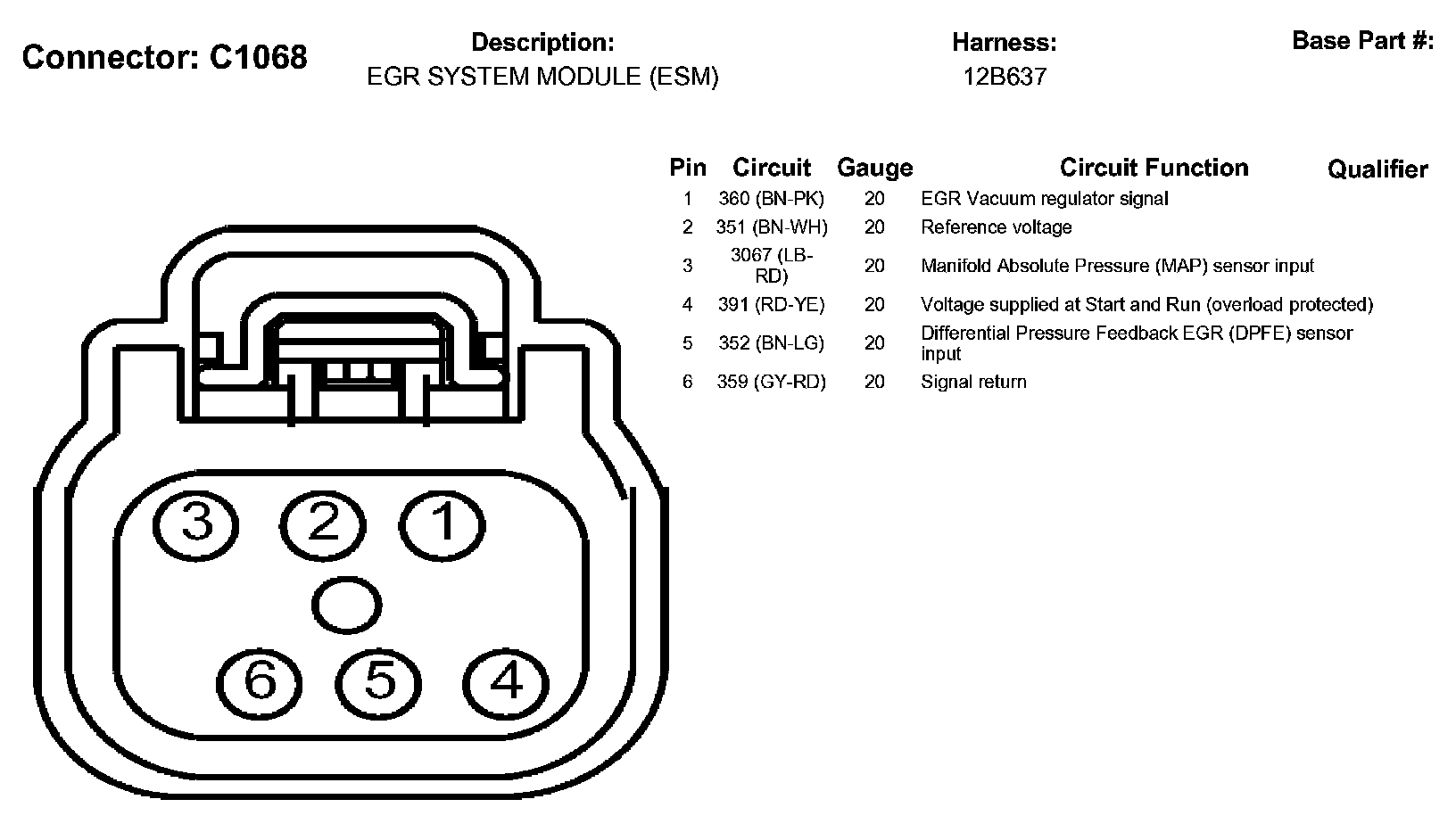 Connector: C1068

Description:
EGR SYSTEM MODULE (ESM)

Harness:
12B637

Base Part #:

| Pin | Circuit | Gauge | Circuit Function | Qualifier |
|---|---|---|---|---|
| 1 | 360 (BN-PK) | 20 | EGR Vacuum regulator signal | |
| 2 | 351 (BN-WH) | 20 | Reference voltage | |
| 3 | 3067 (LB-RD) | 20 | Manifold Absolute Pressure (MAP) sensor input | |
| 4 | 391 (RD-YE) | 20 | Voltage supplied at Start and Run (overload protected) | |
| 5 | 352 (BN-LG) | 20 | Differential Pressure Feedback EGR (DPFE) sensor input | |
| 6 | 359 (GY-RD) | 20 | Signal return | |

3 2 1
6 5 4