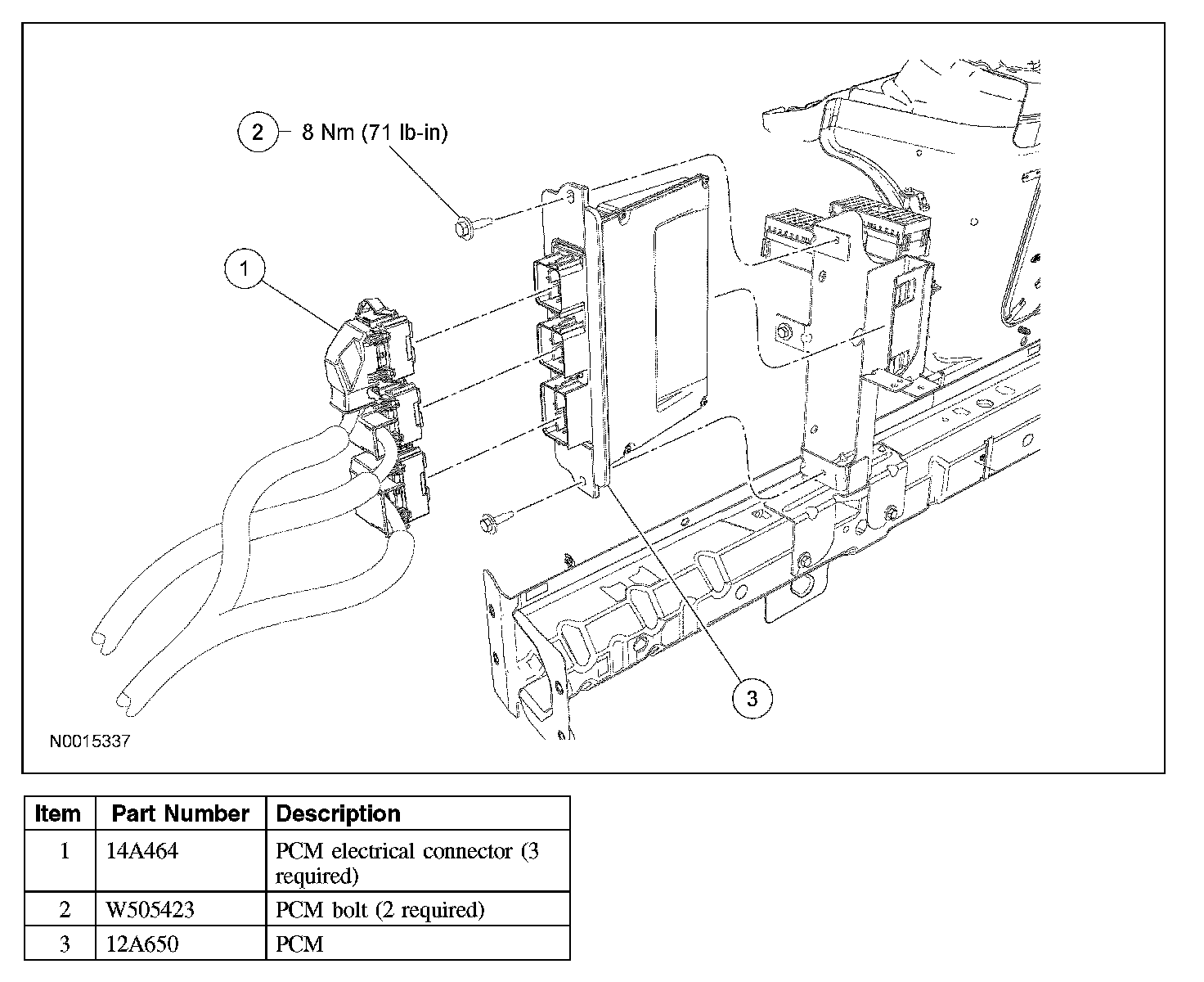 2 8 Nm (71 lb-in)

1

3

N0015337

| Item | Part Number | Description |
|---|---|---|
| 1 | 14A464 | PCM electrical connector (3 required) |
| 2 | W505423 | PCM bolt (2 required) |
| 3 | 12A650 | PCM |