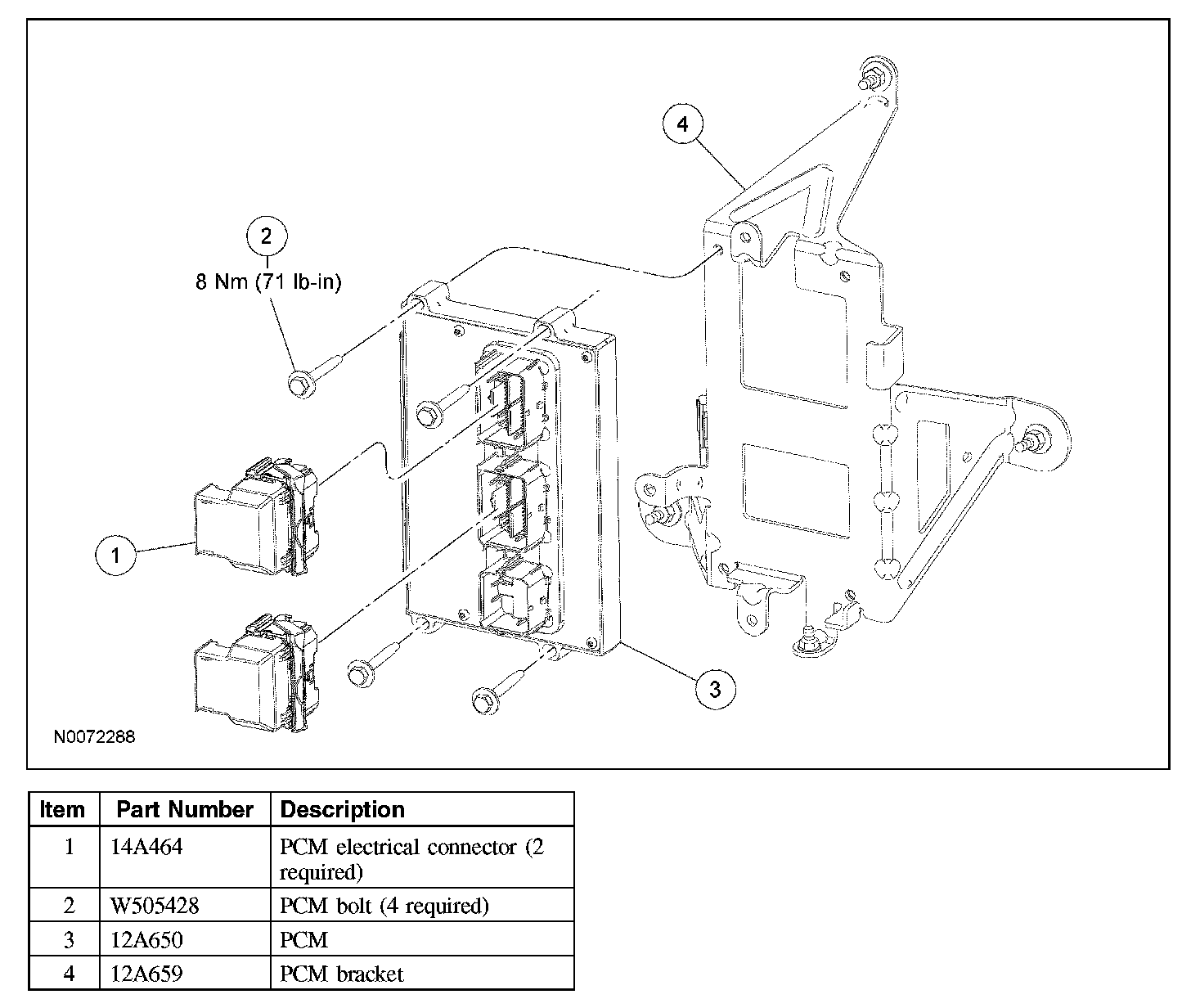 4

2

8 Nm (71 lb-in)

1

3

N0072288

| Item | Part Number | Description |
|---|---|---|
| 1 | 14A464 | PCM electrical connector (2 required) |
| 2 | W505428 | PCM bolt (4 required) |
| 3 | 12A650 | PCM |
| 4 | 12A659 | PCM bracket |