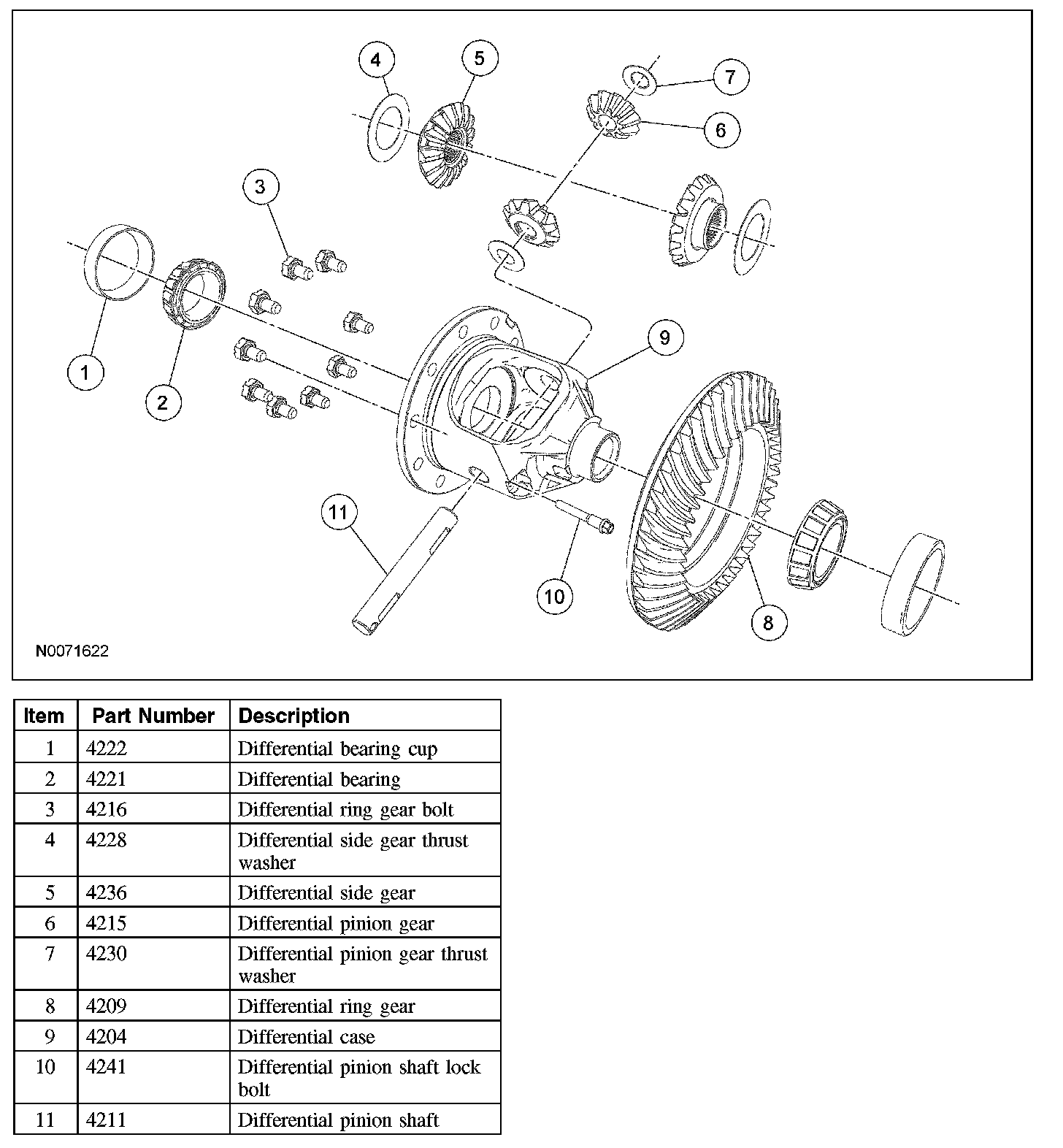 4
5
7
6
3
1
2
9
11
10
8
N0071622

| Item | Part Number | Description |
|---|---|---|
| 1 | 4222 | Differential bearing cup |
| 2 | 4221 | Differential bearing |
| 3 | 4216 | Differential ring gear bolt |
| 4 | 4228 | Differential side gear thrust washer |
| 5 | 4236 | Differential side gear |
| 6 | 4215 | Differential pinion gear |
| 7 | 4230 | Differential pinion gear thrust washer |
| 8 | 4209 | Differential ring gear |
| 9 | 4204 | Differential case |
| 10 | 4241 | Differential pinion shaft lock bolt |
| 11 | 4211 | Differential pinion shaft |