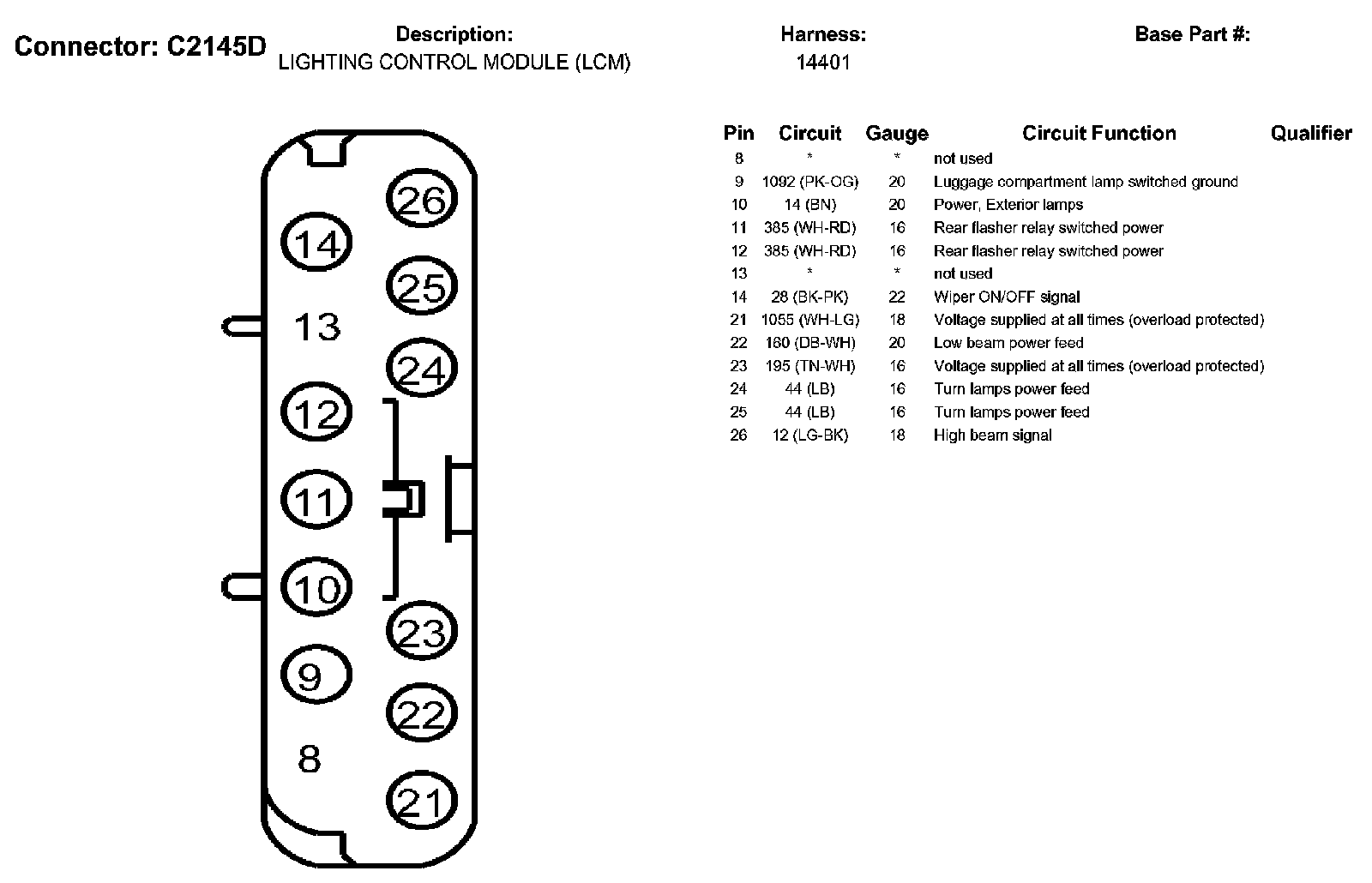 Connector: C2145D

Description:
LIGHTING CONTROL MODULE (LCM)

Harness:
14401

Base Part #:

26
14
25
13
24
12
11
10
23
9
22
8
21

| Pin | Circuit | Gauge | Circuit Function | Qualifier |
|---|---|---|---|---|
| 8 | * | * | not used | |
| 9 | 1092 (PK-OG) | 20 | Luggage compartment lamp switched ground | |
| 10 | 14 (BN) | 20 | Power, Exterior lamps | |
| 11 | 385 (WH-RD) | 16 | Rear flasher relay switched power | |
| 12 | 385 (WH-RD) | 16 | Rear flasher relay switched power | |
| 13 | * | * | not used | |
| 14 | 28 (BK-PK) | 22 | Wiper ON/OFF signal | |
| 21 | 1055 (WH-LG) | 18 | Voltage supplied at all times (overload protected) | |
| 22 | 160 (DB-WH) | 20 | Low beam power feed | |
| 23 | 195 (TN-WH) | 16 | Voltage supplied at all times (overload protected) | |
| 24 | 44 (LB) | 16 | Turn lamps power feed | |
| 25 | 44 (LB) | 16 | Turn lamps power feed | |
| 26 | 12 (LG-BK) | 18 | High beam signal | |