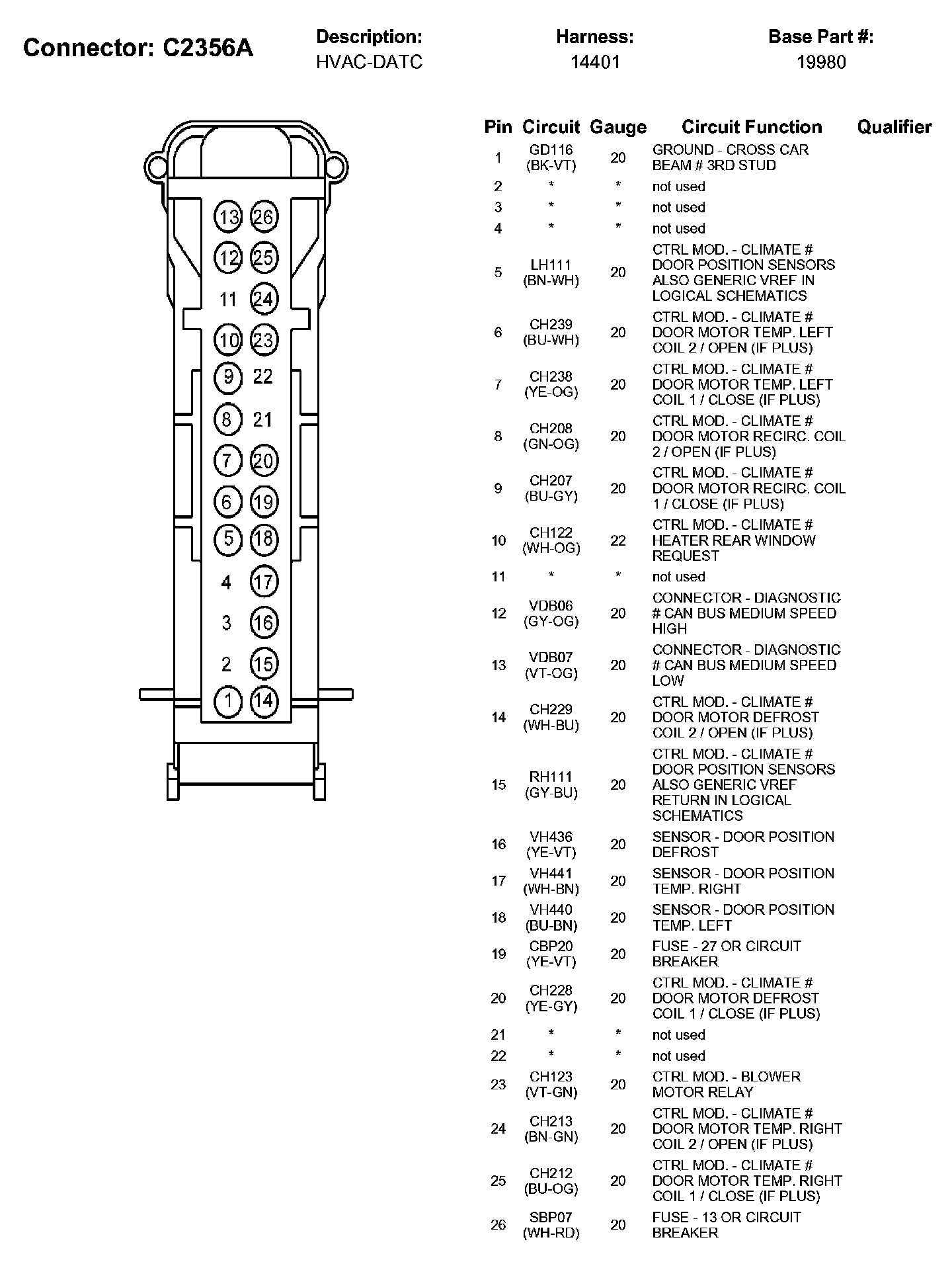 Connector: C2356A

Description:
HVAC-DATC

Harness:
14401

Base Part #:
19980

13 26
12 25
11 24
10 23
9 22
8 21
7 20
6 19
5 18
4 17
3 16
2 15
1 14

| Pin | Circuit | Gauge | Circuit Function | Qualifier |
|---|---|---|---|---|
| 1 | GD116 (BK-VT) | 20 | GROUND - CROSS CAR BEAM # 3RD STUD | |
| 2 | * | * | not used | |
| 3 | * | * | not used | |
| 4 | * | * | not used | |
| 5 | LH111 (BN-WH) | 20 | CTRL MOD. - CLIMATE # DOOR POSITION SENSORS ALSO GENERIC VREF IN LOGICAL SCHEMATICS | |
| 6 | CH239 (BU-WH) | 20 | CTRL MOD. - CLIMATE # DOOR MOTOR TEMP. LEFT COIL 2 / OPEN (IF PLUS) | |
| 7 | CH238 (YE-OG) | 20 | CTRL MOD. - CLIMATE # DOOR MOTOR TEMP. LEFT COIL 1 / CLOSE (IF PLUS) | |
| 8 | CH208 (GN-OG) | 20 | CTRL MOD. - CLIMATE # DOOR MOTOR RECIRC. COIL 2 / OPEN (IF PLUS) | |
| 9 | CH207 (BU-GY) | 20 | CTRL MOD. - CLIMATE # DOOR MOTOR RECIRC. COIL 1 / CLOSE (IF PLUS) | |
| 10 | CH122 (WH-OG) | 22 | CTRL MOD. - CLIMATE # HEATER REAR WINDOW REQUEST | |
| 11 | * | * | not used | |
| 12 | VDB06 (GY-OG) | 20 | CONNECTOR - DIAGNOSTIC # CAN BUS MEDIUM SPEED HIGH | |
| 13 | VDB07 (VT-OG) | 20 | CONNECTOR - DIAGNOSTIC # CAN BUS MEDIUM SPEED LOW | |
| 14 | CH229 (WH-BU) | 20 | CTRL MOD. - CLIMATE # DOOR MOTOR DEFROST COIL 2 / OPEN (IF PLUS) | |
| 15 | RH111 (GY-BU) | 20 | CTRL MOD. - CLIMATE # DOOR POSITION SENSORS ALSO GENERIC VREF RETURN IN LOGICAL SCHEMATICS | |
| 16 | VH436 (YE-VT) | 20 | SENSOR - DOOR POSITION DEFROST | |
| 17 | VH441 (WH-BN) | 20 | SENSOR - DOOR POSITION TEMP. RIGHT | |
| 18 | VH440 (BU-BN) | 20 | SENSOR - DOOR POSITION TEMP. LEFT | |
| 19 | CBP20 (YE-VT) | 20 | FUSE - 27 OR CIRCUIT BREAKER | |
| 20 | CH228 (YE-GY) | 20 | CTRL MOD. - CLIMATE # DOOR MOTOR DEFROST COIL 1 / CLOSE (IF PLUS) | |
| 21 | * | * | not used | |
| 22 | * | * | not used | |
| 23 | CH123 (VT-GN) | 20 | CTRL MOD. - BLOWER MOTOR RELAY | |
| 24 | CH213 (BN-GN) | 20 | CTRL MOD. - CLIMATE # DOOR MOTOR TEMP. RIGHT COIL 2 / OPEN (IF PLUS) | |
| 25 | CH212 (BU-OG) | 20 | CTRL MOD. - CLIMATE # DOOR MOTOR TEMP. RIGHT COIL 1 / CLOSE (IF PLUS) | |
| 26 | SBP07 (WH-RD) | 20 | FUSE - 13 OR CIRCUIT BREAKER | |