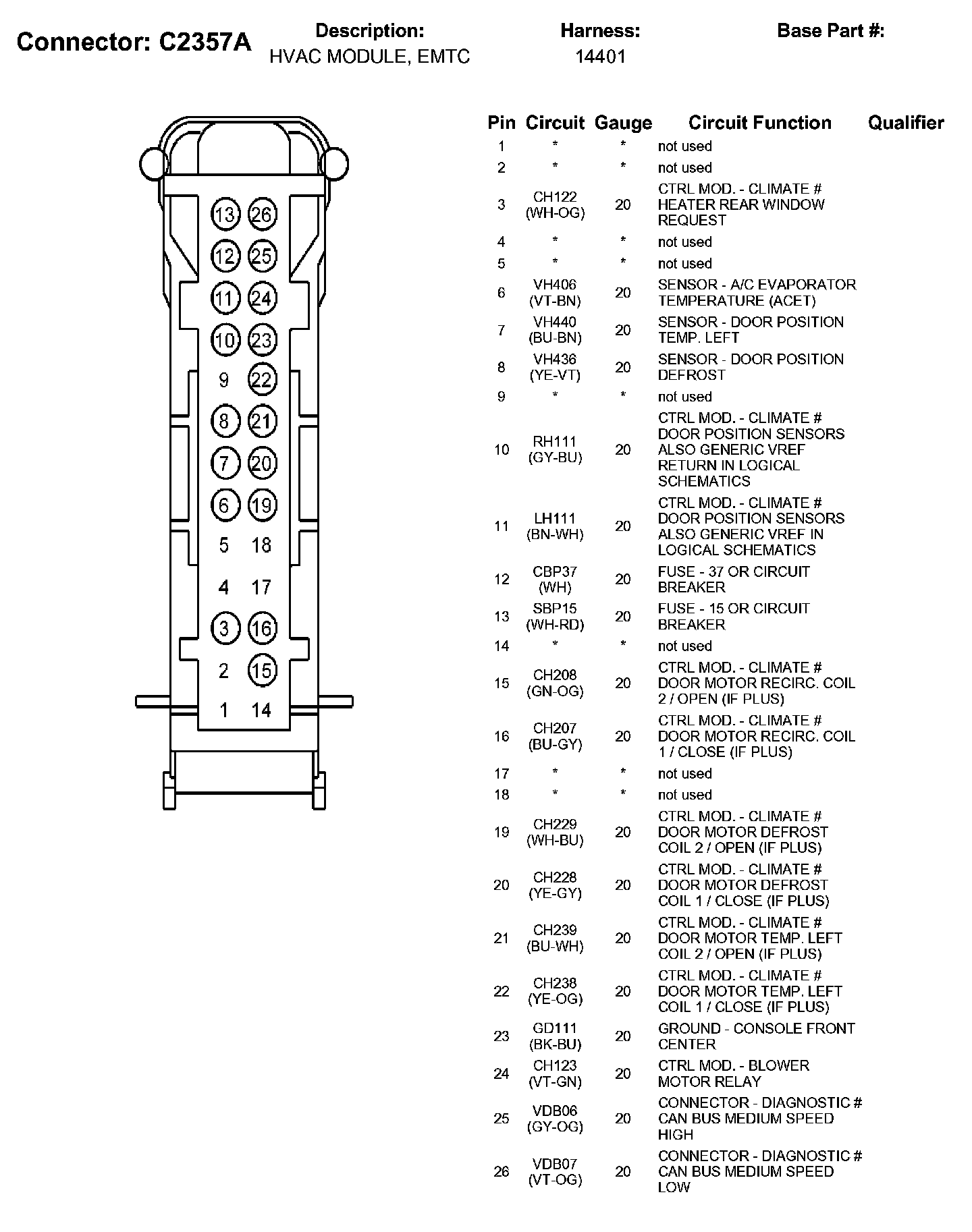 Connector: C2357A

Description:
HVAC MODULE, EMTC

Harness:
14401

Base Part #:

13 26
12 25
11 24
10 23
9 22
8 21
7 20
6 19
5 18
4 17
3 16
2 15
1 14

| Pin | Circuit | Gauge | Circuit Function | Qualifier |
|---|---|---|---|---|
| 1 | * | * | not used | |
| 2 | * | * | not used | |
| 3 | CH122 (WH-OG) | 20 | CTRL MOD. - CLIMATE # HEATER REAR WINDOW REQUEST | |
| 4 | * | * | not used | |
| 5 | * | * | not used | |
| 6 | VH406 (VT-BN) | 20 | SENSOR - A/C EVAPORATOR TEMPERATURE (ACET) | |
| 7 | VH440 (BU-BN) | 20 | SENSOR - DOOR POSITION TEMP. LEFT | |
| 8 | VH436 (YE-VT) | 20 | SENSOR - DOOR POSITION DEFROST | |
| 9 | * | * | not used | |
| 10 | RH111 (GY-BU) | 20 | CTRL MOD. - CLIMATE # DOOR POSITION SENSORS ALSO GENERIC VREF RETURN IN LOGICAL SCHEMATICS | |
| 11 | LH111 (BN-WH) | 20 | CTRL MOD. - CLIMATE # DOOR POSITION SENSORS ALSO GENERIC VREF IN LOGICAL SCHEMATICS | |
| 12 | CBP37 (WH) | 20 | FUSE - 37 OR CIRCUIT BREAKER | |
| 13 | SBP15 (WH-RD) | 20 | FUSE - 15 OR CIRCUIT BREAKER | |
| 14 | * | * | not used | |
| 15 | CH208 (GN-OG) | 20 | CTRL MOD. - CLIMATE # DOOR MOTOR RECIRC. COIL 2 / OPEN (IF PLUS) | |
| 16 | CH207 (BU-GY) | 20 | CTRL MOD. - CLIMATE # DOOR MOTOR RECIRC. COIL 1 / CLOSE (IF PLUS) | |
| 17 | * | * | not used | |
| 18 | * | * | not used | |
| 19 | CH229 (WH-BU) | 20 | CTRL MOD. - CLIMATE # DOOR MOTOR DEFROST COIL 2 / OPEN (IF PLUS) | |
| 20 | CH228 (YE-GY) | 20 | CTRL MOD. - CLIMATE # DOOR MOTOR DEFROST COIL 1 / CLOSE (IF PLUS) | |
| 21 | CH239 (BU-WH) | 20 | CTRL MOD. - CLIMATE # DOOR MOTOR TEMP. LEFT COIL 2 / OPEN (IF PLUS) | |
| 22 | CH238 (YE-OG) | 20 | CTRL MOD. - CLIMATE # DOOR MOTOR TEMP. LEFT COIL 1 / CLOSE (IF PLUS) | |
| 23 | GD111 (BK-BU) | 20 | GROUND - CONSOLE FRONT CENTER | |
| 24 | CH123 (VT-GN) | 20 | CTRL MOD. - BLOWER MOTOR RELAY | |
| 25 | VDB06 (GY-OG) | 20 | CONNECTOR - DIAGNOSTIC # CAN BUS MEDIUM SPEED HIGH | |
| 26 | VDB07 (VT-OG) | 20 | CONNECTOR - DIAGNOSTIC # CAN BUS MEDIUM SPEED LOW | |