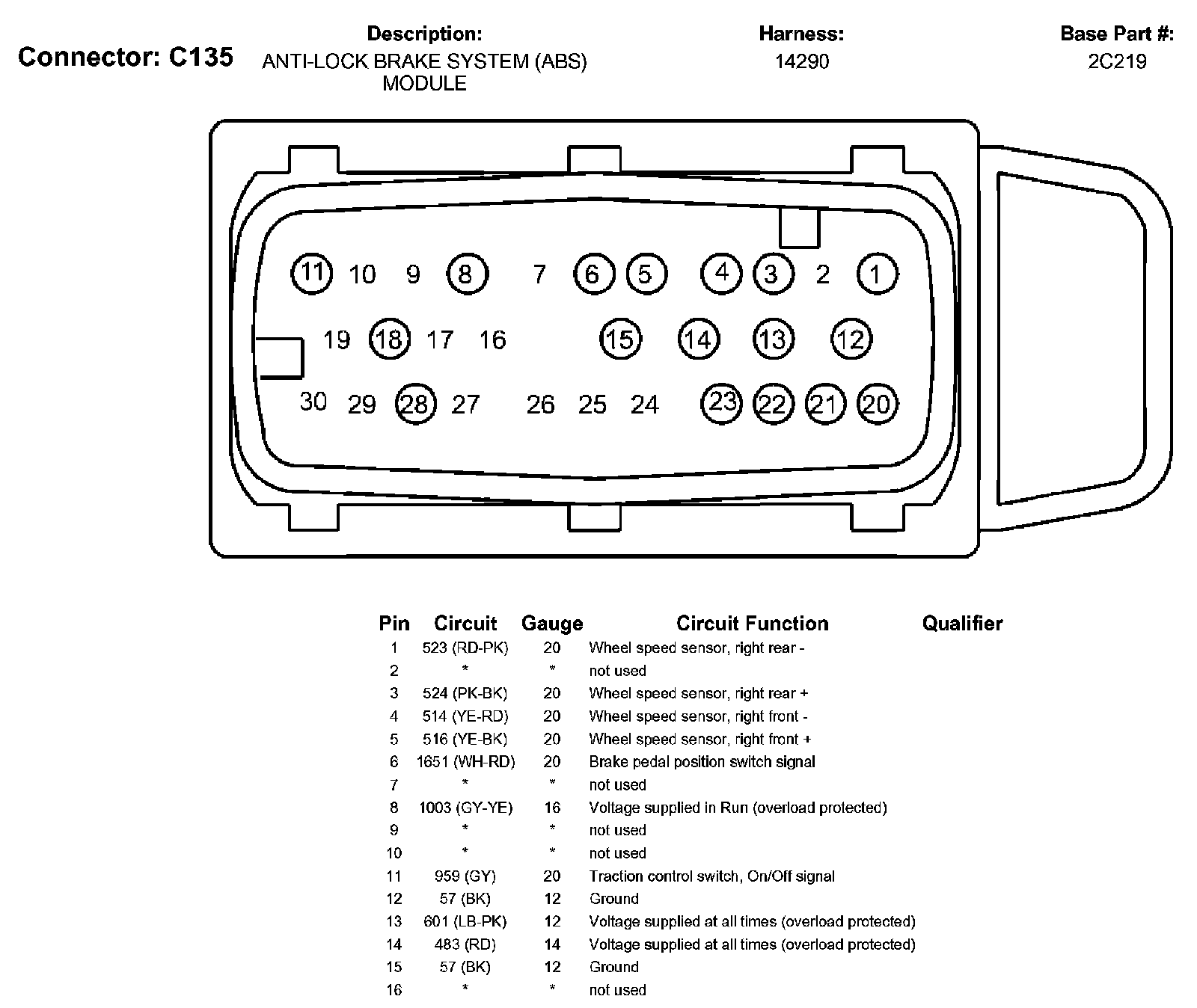 Connector: C135

Description:
ANTI-LOCK BRAKE SYSTEM (ABS) MODULE

Harness:
14290

Base Part #:
2C219

11 10 9 8 7 6 5 4 3 2 1
19 18 17 16 15 14 13 12
30 29 28 27 26 25 24 23 22 21 20

| Pin | Circuit | Gauge | Circuit Function | Qualifier |
|---|---|---|---|---|
| 1 | 523 (RD-PK) | 20 | Wheel speed sensor, right rear - | |
| 2 | * | * | not used | |
| 3 | 524 (PK-BK) | 20 | Wheel speed sensor, right rear + | |
| 4 | 514 (YE-RD) | 20 | Wheel speed sensor, right front - | |
| 5 | 516 (YE-BK) | 20 | Wheel speed sensor, right front + | |
| 6 | 1651 (WH-RD) | 20 | Brake pedal position switch signal | |
| 7 | * | * | not used | |
| 8 | 1003 (GY-YE) | 16 | Voltage supplied in Run (overload protected) | |
| 9 | * | * | not used | |
| 10 | * | * | not used | |
| 11 | 959 (GY) | 20 | Traction control switch, On/Off signal | |
| 12 | 57 (BK) | 12 | Ground | |
| 13 | 601 (LB-PK) | 12 | Voltage supplied at all times (overload protected) | |
| 14 | 483 (RD) | 14 | Voltage supplied at all times (overload protected) | |
| 15 | 57 (BK) | 12 | Ground | |
| 16 | * | * | not used | |