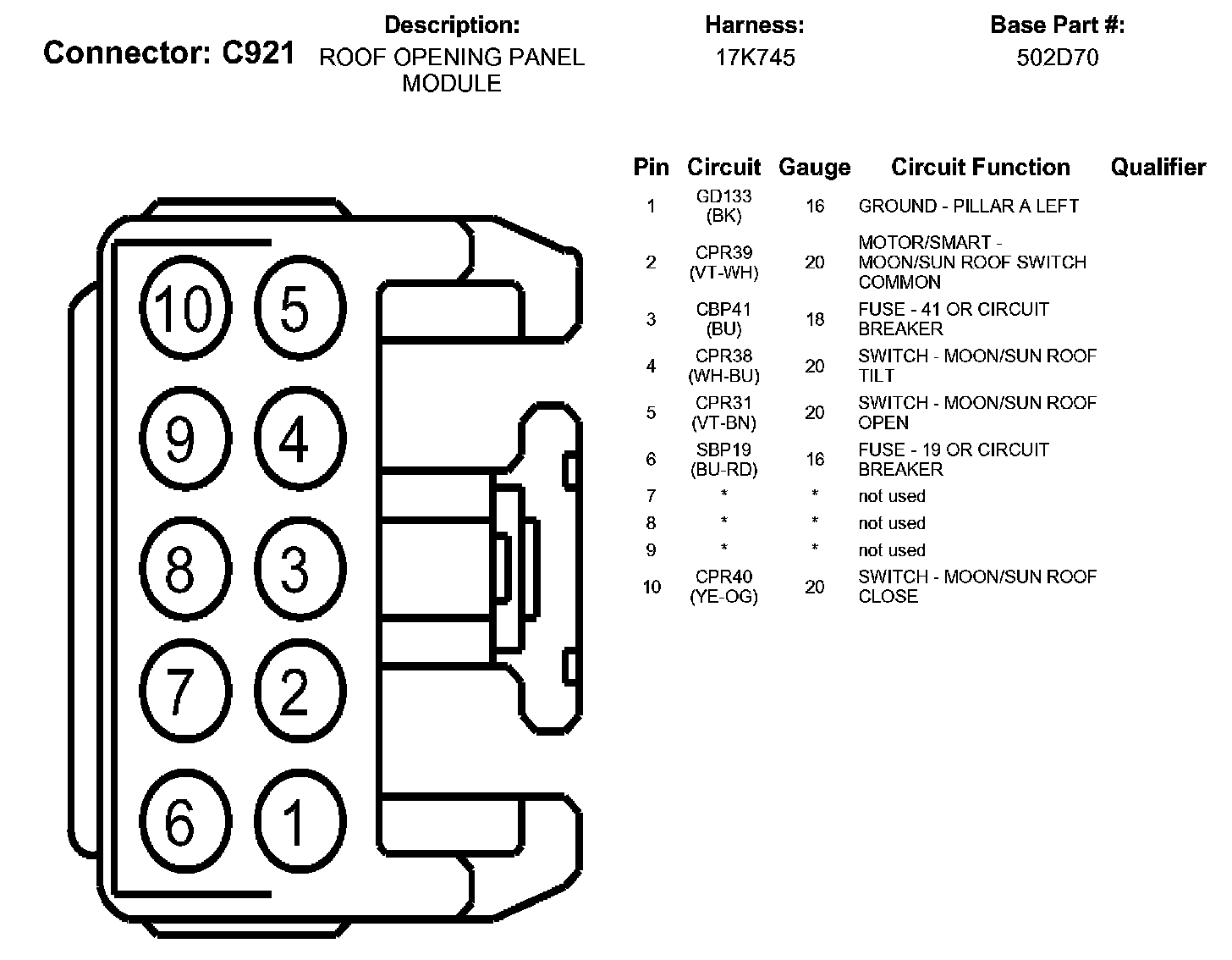 Connector: C921

Description:
ROOF OPENING PANEL MODULE

Harness:
17K745

Base Part #:
502D70

10 5
9 4
8 3
7 2
6 1

| Pin | Circuit | Gauge | Circuit Function | Qualifier |
|---|---|---|---|---|
| 1 | GD133 (BK) | 16 | GROUND - PILLAR A LEFT | |
| 2 | CPR39 (VT-WH) | 20 | MOTOR/SMART - MOON/SUN ROOF SWITCH COMMON | |
| 3 | CBP41 (BU) | 18 | FUSE - 41 OR CIRCUIT BREAKER | |
| 4 | CPR38 (WH-BU) | 20 | SWITCH - MOON/SUN ROOF TILT | |
| 5 | CPR31 (VT-BN) | 20 | SWITCH - MOON/SUN ROOF OPEN | |
| 6 | SBP19 (BU-RD) | 16 | FUSE - 19 OR CIRCUIT BREAKER | |
| 7 | * | * | not used | |
| 8 | * | * | not used | |
| 9 | * | * | not used | |
| 10 | CPR40 (YE-OG) | 20 | SWITCH - MOON/SUN ROOF CLOSE | |