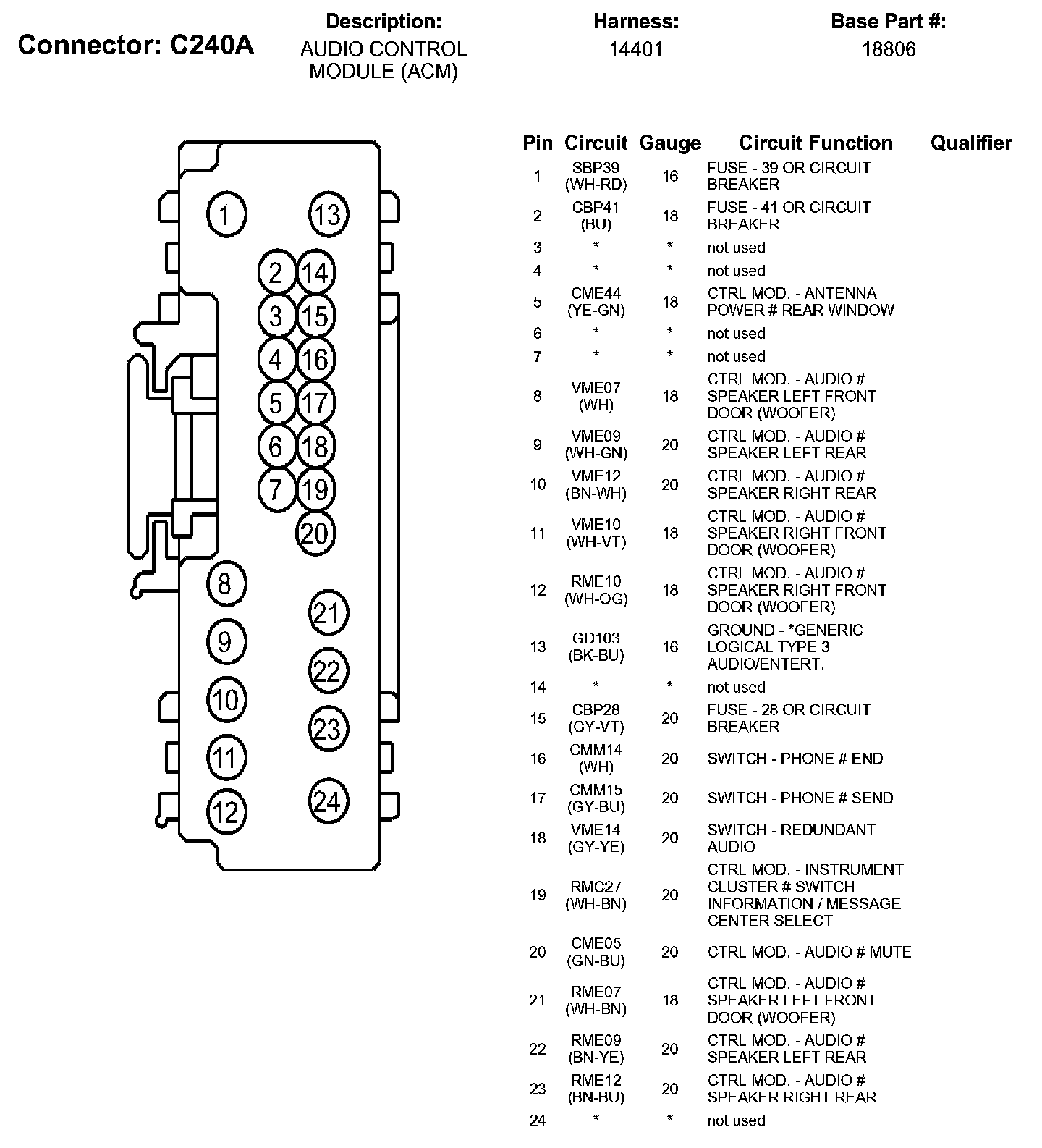 Connector: C240A

Description:
AUDIO CONTROL MODULE (ACM)

Harness:
14401

Base Part #:
18806

1 13 2 14 3 15 4 16 5 17 6 18 7 19 20 8 21 9 22 10 23 11 24 12

| Pin | Circuit | Gauge | Circuit Function | Qualifier |
|---|---|---|---|---|
| 1 | SBP39 (WH-RD) | 16 | FUSE - 39 OR CIRCUIT BREAKER | |
| 2 | CBP41 (BU) | 18 | FUSE - 41 OR CIRCUIT BREAKER | |
| 3 | * | * | not used | |
| 4 | * | * | not used | |
| 5 | CME44 (YE-GN) | 18 | CTRL MOD. - ANTENNA POWER # REAR WINDOW | |
| 6 | * | * | not used | |
| 7 | * | * | not used | |
| 8 | VME07 (WH) | 18 | CTRL MOD. - AUDIO # SPEAKER LEFT FRONT DOOR (WOOFER) | |
| 9 | VME09 (WH-GN) | 20 | CTRL MOD. - AUDIO # SPEAKER LEFT REAR | |
| 10 | VME12 (BN-WH) | 20 | CTRL MOD. - AUDIO # SPEAKER RIGHT REAR | |
| 11 | VME10 (WH-VT) | 18 | CTRL MOD. - AUDIO # SPEAKER RIGHT FRONT DOOR (WOOFER) | |
| 12 | RME10 (WH-OG) | 18 | CTRL MOD. - AUDIO # SPEAKER RIGHT FRONT DOOR (WOOFER) | |
| 13 | GD103 (BK-BU) | 16 | GROUND - *GENERIC LOGICAL TYPE 3 AUDIO/ENTERT. | |
| 14 | * | * | not used | |
| 15 | CBP28 (GY-VT) | 20 | FUSE - 28 OR CIRCUIT BREAKER | |
| 16 | CMM14 (WH) | 20 | SWITCH - PHONE # END | |
| 17 | CMM15 (GY-BU) | 20 | SWITCH - PHONE # SEND | |
| 18 | VME14 (GY-YE) | 20 | SWITCH - REDUNDANT AUDIO | |
| 19 | RMC27 (WH-BN) | 20 | CTRL MOD. - INSTRUMENT CLUSTER # SWITCH INFORMATION / MESSAGE CENTER SELECT | |
| 20 | CME05 (GN-BU) | 20 | CTRL MOD. - AUDIO # MUTE | |
| 21 | RME07 (WH-BN) | 18 | CTRL MOD. - AUDIO # SPEAKER LEFT FRONT DOOR (WOOFER) | |
| 22 | RME09 (BN-YE) | 20 | CTRL MOD. - AUDIO # SPEAKER LEFT REAR | |
| 23 | RME12 (BN-BU) | 20 | CTRL MOD. - AUDIO # SPEAKER RIGHT REAR | |
| 24 | * | * | not used | |