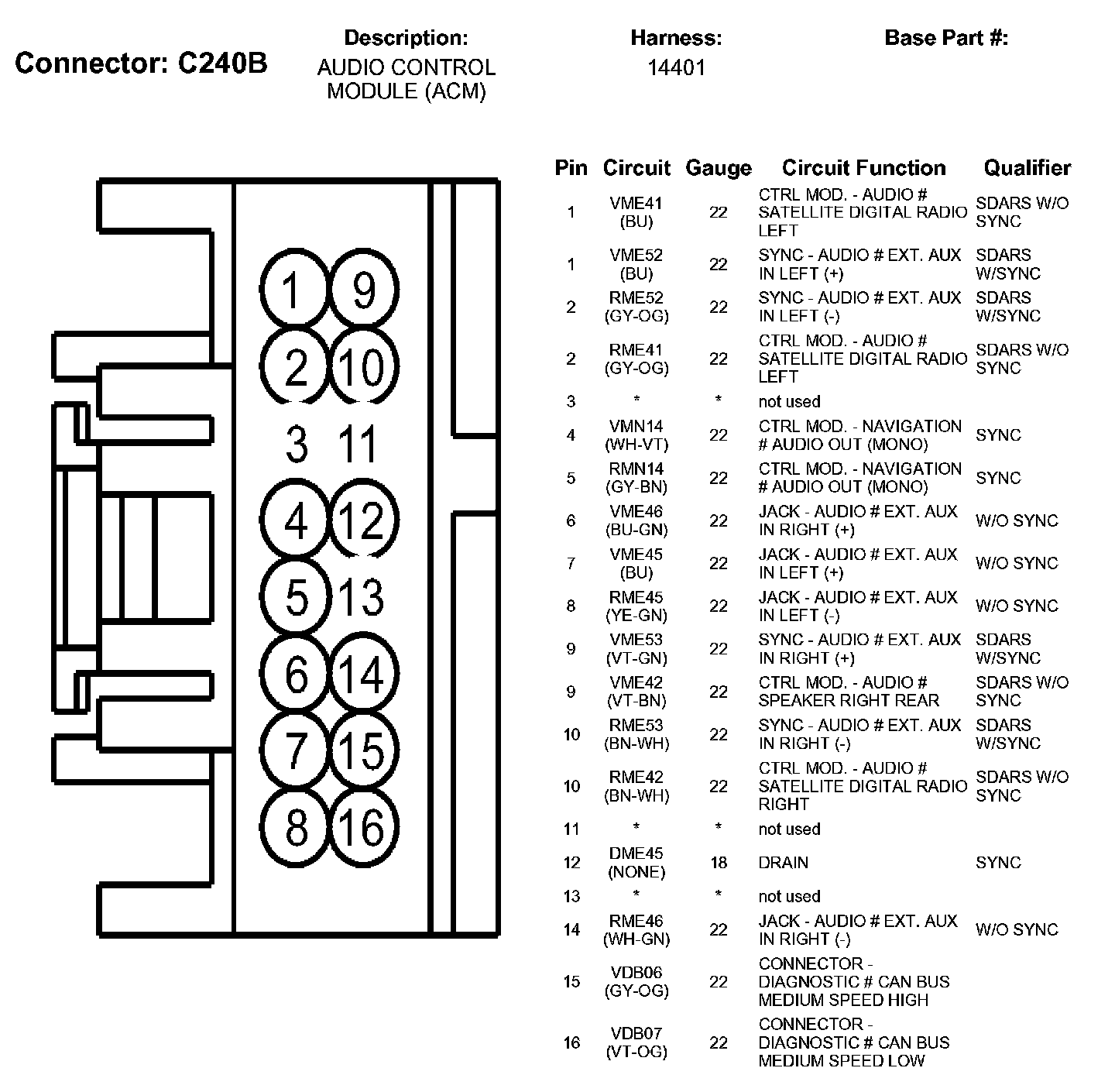 Connector: C240B

Description:
AUDIO CONTROL MODULE (ACM)

Harness:
14401

Base Part #:

1 9
2 10
3 11
4 12
5 13
6 14
7 15
8 16

| Pin | Circuit | Gauge | Circuit Function | Qualifier |
|---|---|---|---|---|
| 1 | VME41 (BU) | 22 | CTRL MOD. - AUDIO # SATELLITE DIGITAL RADIO LEFT | SDARS W/O SYNC |
| 1 | VME52 (BU) | 22 | SYNC - AUDIO # EXT. AUX IN LEFT (+) | SDARS W/SYNC |
| 2 | RME52 (GY-OG) | 22 | SYNC - AUDIO # EXT. AUX IN LEFT (-) | SDARS W/SYNC |
| 2 | RME41 (GY-OG) | 22 | CTRL MOD. - AUDIO # SATELLITE DIGITAL RADIO LEFT | SDARS W/O SYNC |
| 3 | * | * | not used | |
| 4 | VMN14 (WH-VT) | 22 | CTRL MOD. - NAVIGATION # AUDIO OUT (MONO) | SYNC |
| 5 | RMN14 (GY-BN) | 22 | CTRL MOD. - NAVIGATION # AUDIO OUT (MONO) | SYNC |
| 6 | VME46 (BU-GN) | 22 | JACK - AUDIO # EXT. AUX IN RIGHT (+) | W/O SYNC |
| 7 | VME45 (BU) | 22 | JACK - AUDIO # EXT. AUX IN LEFT (+) | W/O SYNC |
| 8 | RME45 (YE-GN) | 22 | JACK - AUDIO # EXT. AUX IN LEFT (-) | W/O SYNC |
| 9 | VME53 (VT-GN) | 22 | SYNC - AUDIO # EXT. AUX IN RIGHT (+) | SDARS W/SYNC |
| 9 | VME42 (VT-BN) | 22 | CTRL MOD. - AUDIO # SPEAKER RIGHT REAR | SDARS W/O SYNC |
| 10 | RME53 (BN-WH) | 22 | SYNC - AUDIO # EXT. AUX IN RIGHT (-) | SDARS W/SYNC |
| 10 | RME42 (BN-WH) | 22 | CTRL MOD. - AUDIO # SATELLITE DIGITAL RADIO RIGHT | SDARS W/O SYNC |
| 11 | * | * | not used | |
| 12 | DME45 (NONE) | 18 | DRAIN | SYNC |
| 13 | * | * | not used | |
| 14 | RME46 (WH-GN) | 22 | JACK - AUDIO # EXT. AUX IN RIGHT (-) | W/O SYNC |
| 15 | VDB06 (GY-OG) | 22 | CONNECTOR - DIAGNOSTIC # CAN BUS MEDIUM SPEED HIGH | |
| 16 | VDB07 (VT-OG) | 22 | CONNECTOR - DIAGNOSTIC # CAN BUS MEDIUM SPEED LOW | |