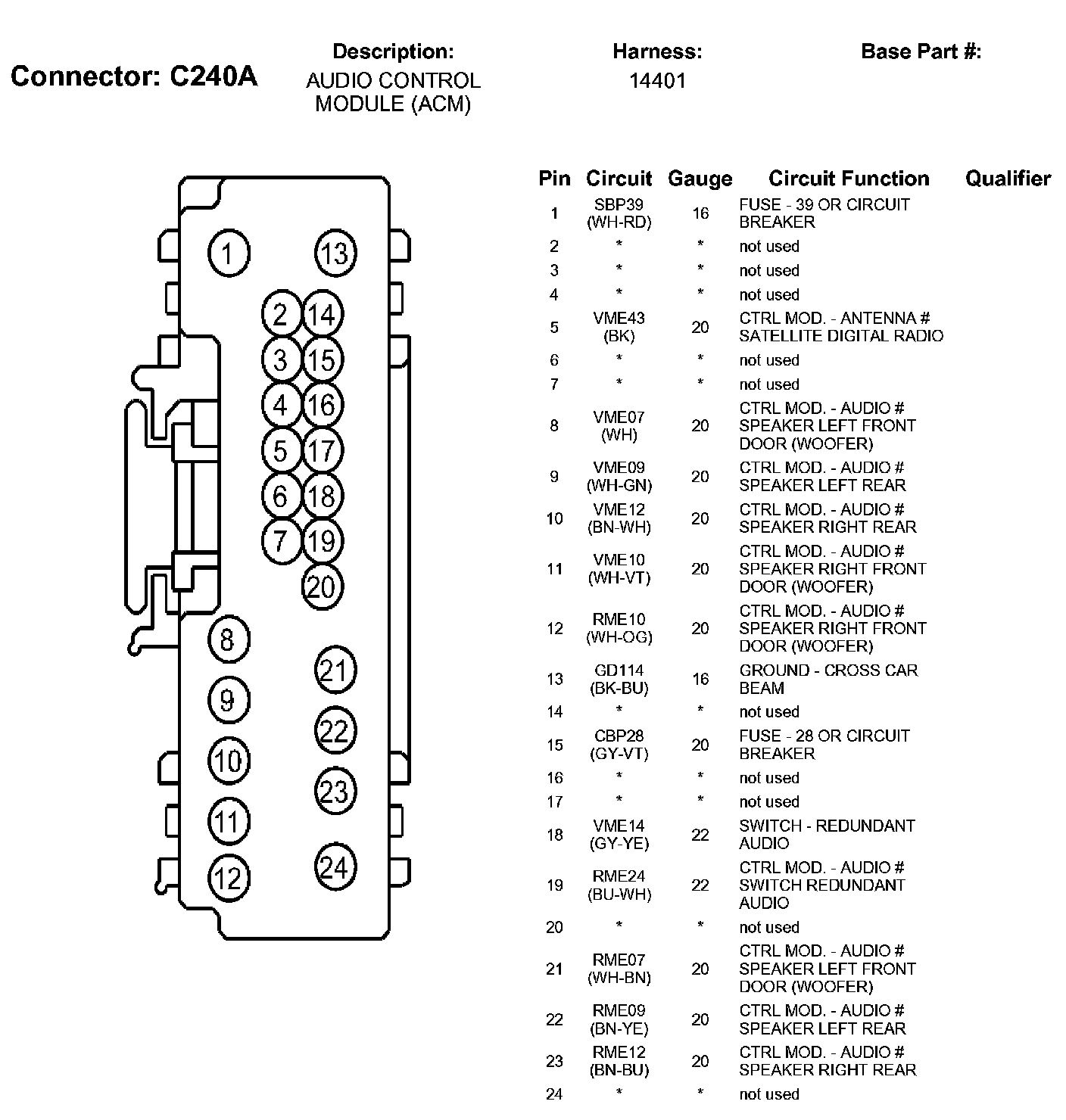 Connector: C240A

Description:
AUDIO CONTROL MODULE (ACM)

Harness:
14401

Base Part #:

1
13
2
14
3
15
4
16
5
17
6
18
7
19
20
8
21
9
22
10
23
11
24
12

| Pin | Circuit | Gauge | Circuit Function | Qualifier |
|---|---|---|---|---|
| 1 | SBP39 (WH-RD) | 16 | FUSE - 39 OR CIRCUIT BREAKER | |
| 2 | * | * | not used | |
| 3 | * | * | not used | |
| 4 | * | * | not used | |
| 5 | VME43 (BK) | 20 | CTRL MOD. - ANTENNA # SATELLITE DIGITAL RADIO | |
| 6 | * | * | not used | |
| 7 | * | * | not used | |
| 8 | VME07 (WH) | 20 | CTRL MOD. - AUDIO # SPEAKER LEFT FRONT DOOR (WOOFER) | |
| 9 | VME09 (WH-GN) | 20 | CTRL MOD. - AUDIO # SPEAKER LEFT REAR | |
| 10 | VME12 (BN-WH) | 20 | CTRL MOD. - AUDIO # SPEAKER RIGHT REAR | |
| 11 | VME10 (WH-VT) | 20 | CTRL MOD. - AUDIO # SPEAKER RIGHT FRONT DOOR (WOOFER) | |
| 12 | RME10 (WH-OG) | 20 | CTRL MOD. - AUDIO # SPEAKER RIGHT FRONT DOOR (WOOFER) | |
| 13 | GD114 (BK-BU) | 16 | GROUND - CROSS CAR BEAM | |
| 14 | * | * | not used | |
| 15 | CBP28 (GY-VT) | 20 | FUSE - 28 OR CIRCUIT BREAKER | |
| 16 | * | * | not used | |
| 17 | * | * | not used | |
| 18 | VME14 (GY-YE) | 22 | SWITCH - REDUNDANT AUDIO | |
| 19 | RME24 (BU-WH) | 22 | CTRL MOD. - AUDIO # SWITCH REDUNDANT AUDIO | |
| 20 | * | * | not used | |
| 21 | RME07 (WH-BN) | 20 | CTRL MOD. - AUDIO # SPEAKER LEFT FRONT DOOR (WOOFER) | |
| 22 | RME09 (BN-YE) | 20 | CTRL MOD. - AUDIO # SPEAKER LEFT REAR | |
| 23 | RME12 (BN-BU) | 20 | CTRL MOD. - AUDIO # SPEAKER RIGHT REAR | |
| 24 | * | * | not used | |