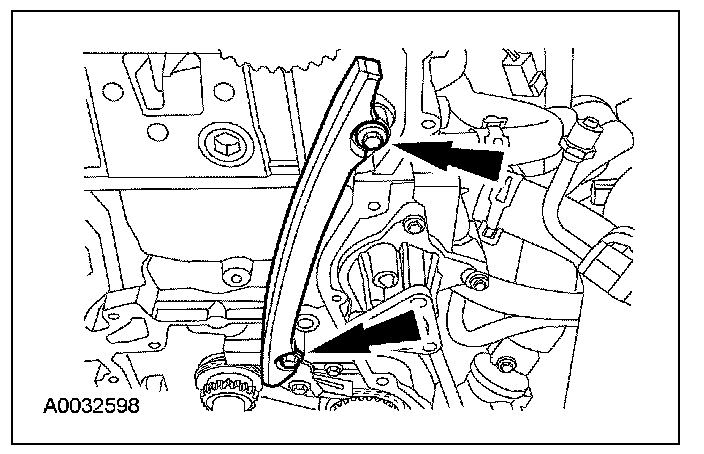 A0032598