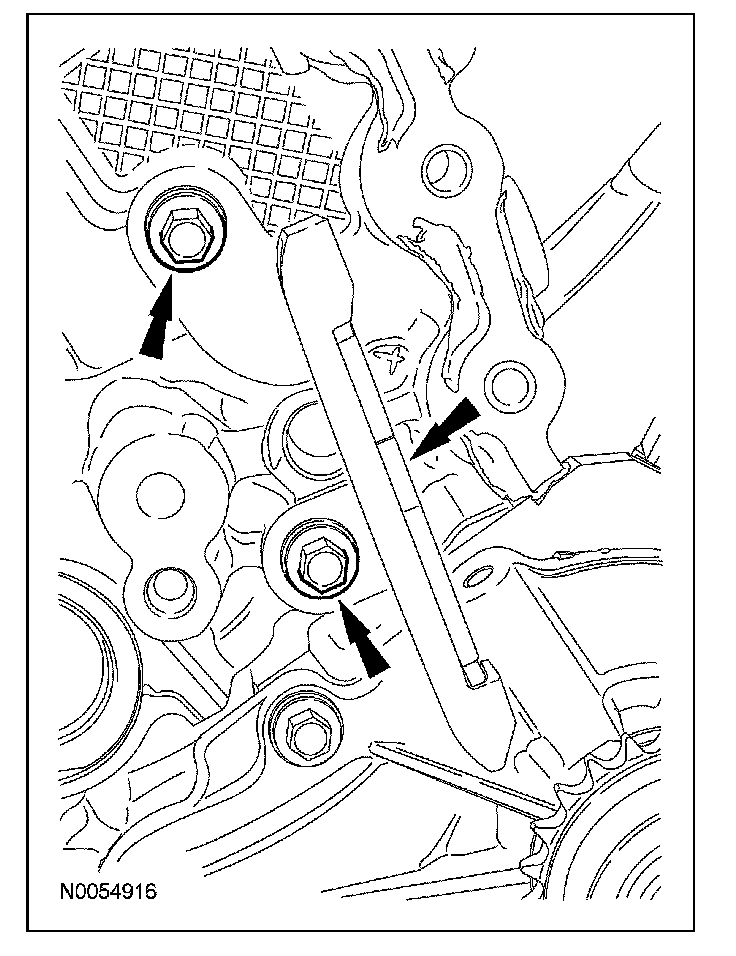 N0054916