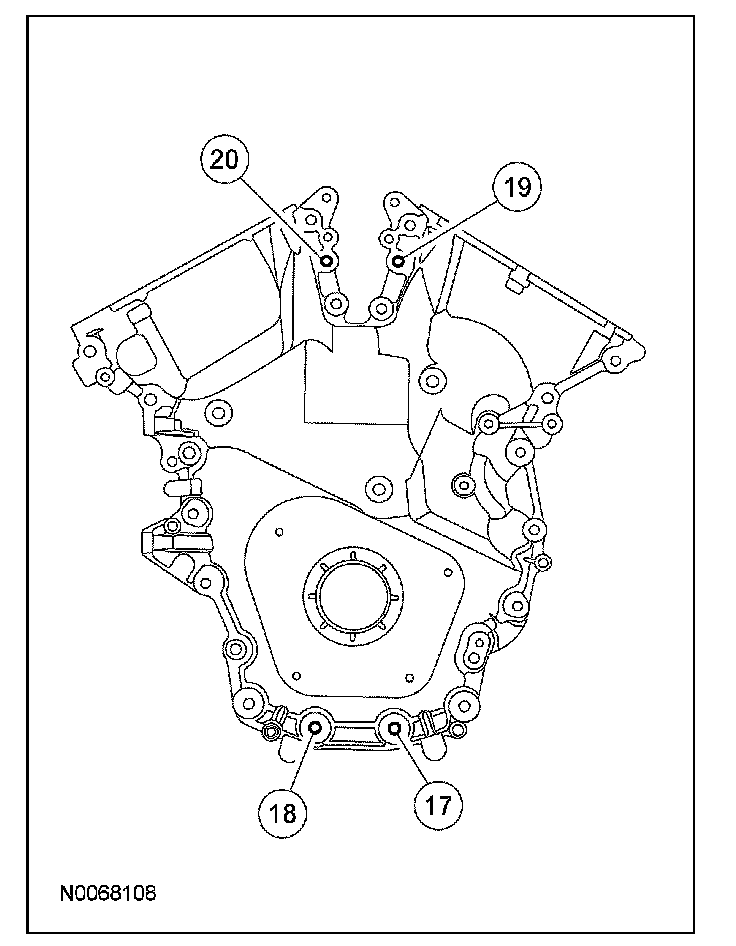 20
19
18
17
N0068108