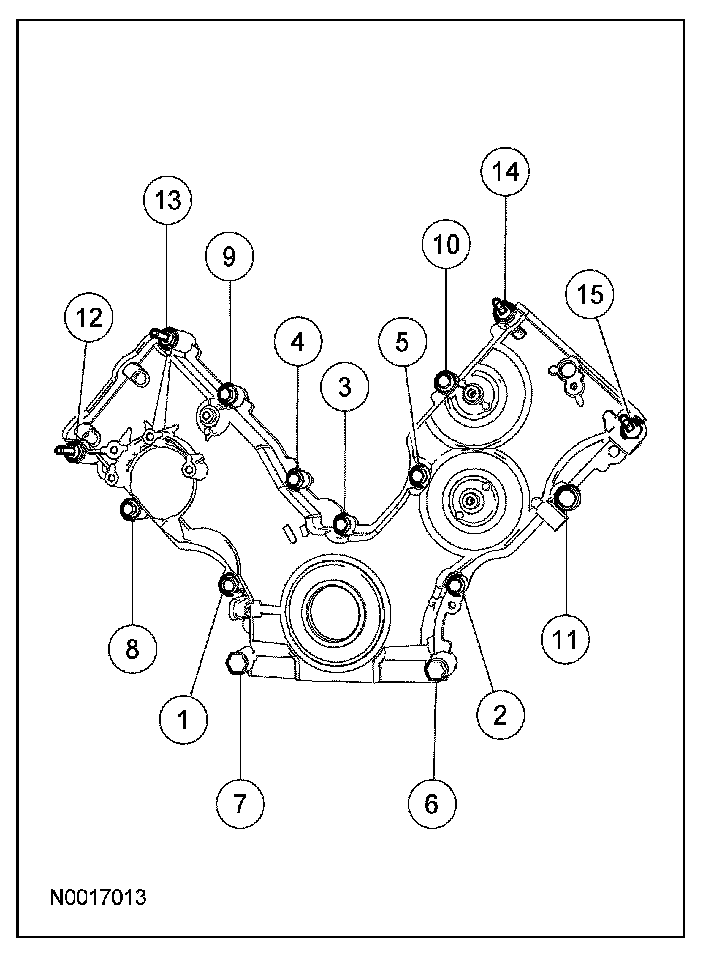 14
13
10
9
15
12
4
5
3
8
11
1
2
7
6
N0017013